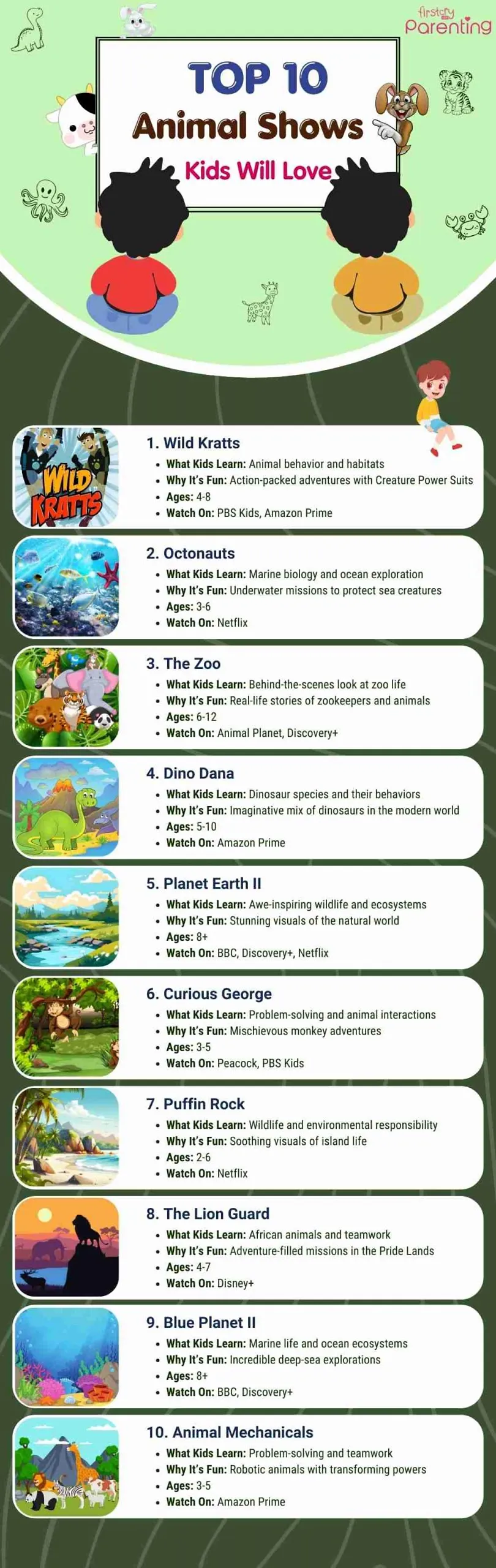 firstcry Parenting

TOP 10
Animal Shows
Kids Will Love

WILD KRATTS

1. Wild Kratts
- What Kids Learn: Animal behavior and habitats
- Why It's Fun: Action-packed adventures with Creature Power Suits
- Ages: 4-8
- Watch On: PBS Kids, Amazon Prime

2. Octonauts
- What Kids Learn: Marine biology and ocean exploration
- Why It's Fun: Underwater missions to protect sea creatures
- Ages: 3-6
- Watch On: Netflix

3. The Zoo
- What Kids Learn: Behind-the-scenes look at zoo life
- Why It's Fun: Real-life stories of zookeepers and animals
- Ages: 6-12
- Watch On: Animal Planet, Discovery+

4. Dino Dana
- What Kids Learn: Dinosaur species and their behaviors
- Why It's Fun: Imaginative mix of dinosaurs in the modern world
- Ages: 5-10
- Watch On: Amazon Prime

5. Planet Earth II
- What Kids Learn: Awe-inspiring wildlife and ecosystems
- Why It's Fun: Stunning visuals of the natural world
- Ages: 8+
- Watch On: BBC, Discovery+, Netflix

6. Curious George
- What Kids Learn: Problem-solving and animal interactions
- Why It's Fun: Mischievous monkey adventures
- Ages: 3-5
- Watch On: Peacock, PBS Kids

7. Puffin Rock
- What Kids Learn: Wildlife and environmental responsibility
- Why It's Fun: Soothing visuals of island life
- Ages: 2-6
- Watch On: Netflix

8. The Lion Guard
- What Kids Learn: African animals and teamwork
- Why It's Fun: Adventure-filled missions in the Pride Lands
- Ages: 4-7
- Watch On: Disney+

9. Blue Planet II
- What Kids Learn: Marine life and ocean ecosystems
- Why It's Fun: Incredible deep-sea explorations
- Ages: 8+
- Watch On: BBC, Discovery+

10. Animal Mechanicals
- What Kids Learn: Problem-solving and teamwork
- Why It's Fun: Robotic animals with transforming powers
- Ages: 3-5
- Watch On: Amazon Prime