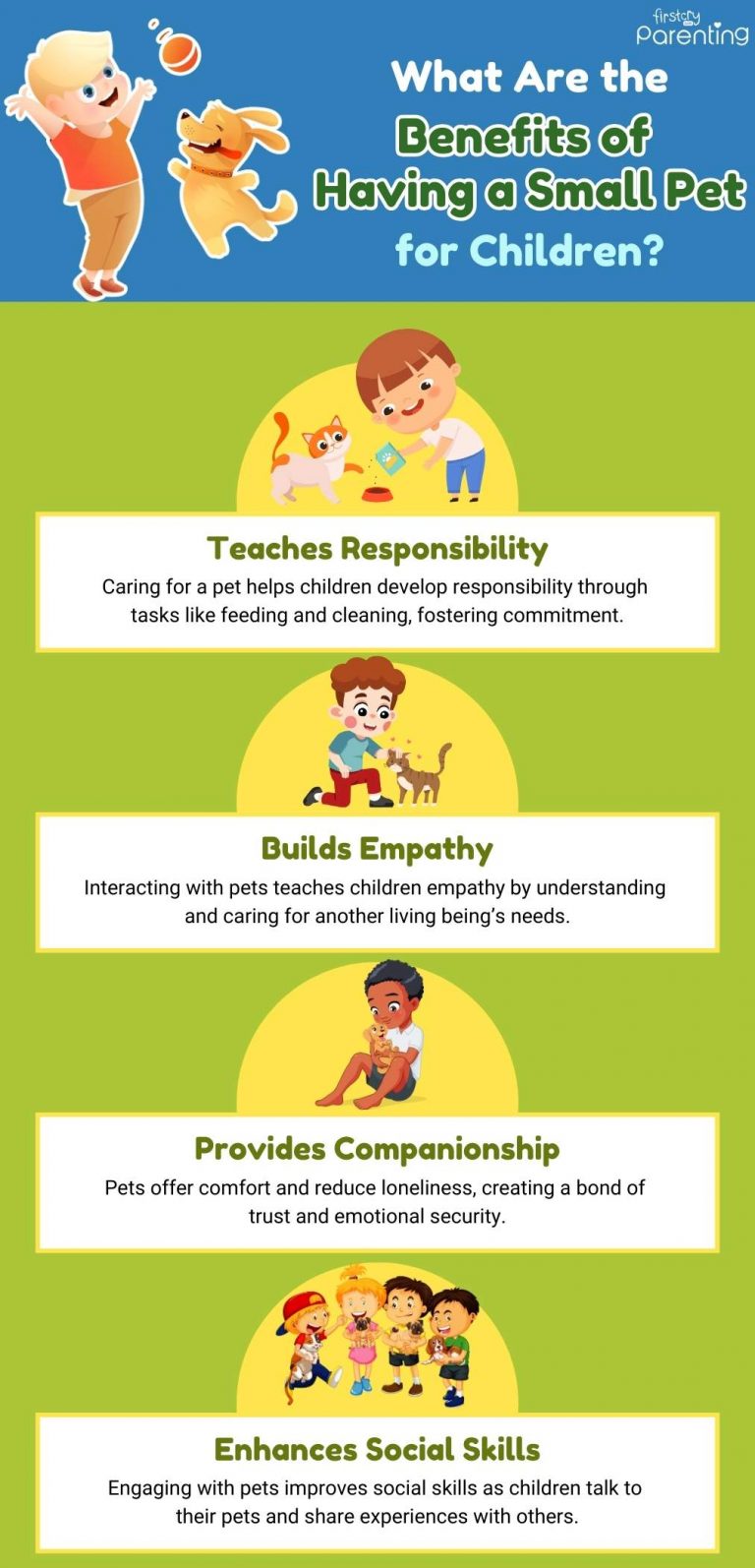 firstcry Parenting

What Are the Benefits of Having a Small Pet for Children?

Teaches Responsibility
Caring for a pet helps children develop responsibility through tasks like feeding and cleaning, fostering commitment.

Builds Empathy
Interacting with pets teaches children empathy by understanding and caring for another living being's needs.

Provides Companionship
Pets offer comfort and reduce loneliness, creating a bond of trust and emotional security.

Enhances Social Skills
Engaging with pets improves social skills as children talk to their pets and share experiences with others.