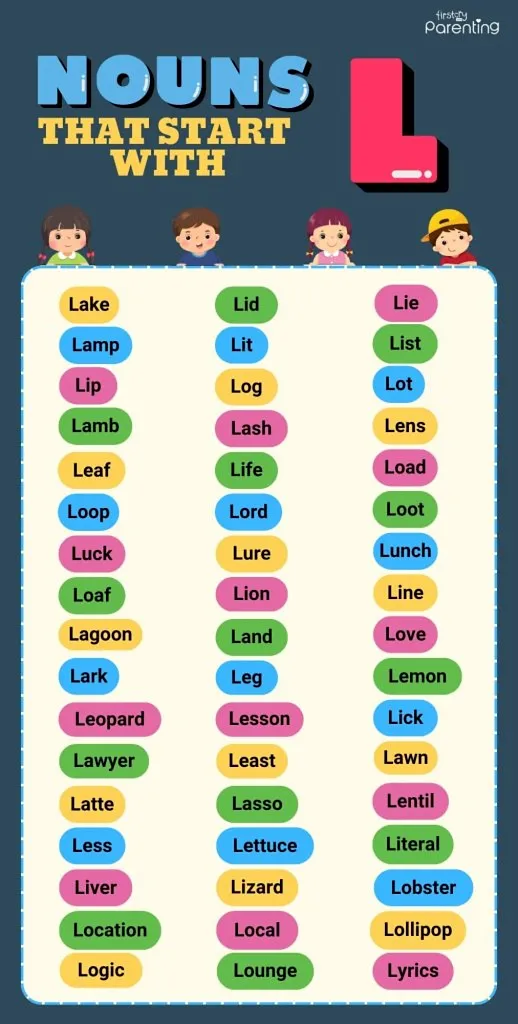 firstcry Parenting

NOUNS THAT START WITH L

Lake
Lamp
Lip
Lamb
Leaf
Loop
Luck
Loaf
Lagoon
Lark
Leopard
Lawyer
Latte
Less
Liver
Location
Logic

Lid
Lit
Log
Lash
Life
Lord
Lure
Lion
Land
Leg
Lesson
Least
Lasso
Lettuce
Lizard
Local
Lounge

Lie
List
Lot
Lens
Load
Loot
Lunch
Line
Love
Lemon
Lick
Lawn
Lentil
Literal
Lobster
Lollipop
Lyrics