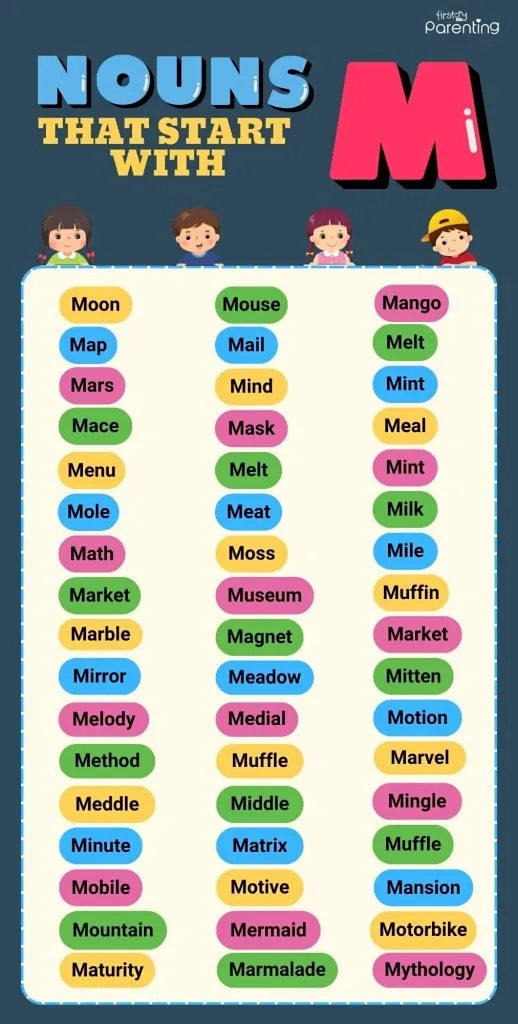 firstcry Parenting

NOUNS THAT START WITH M

Moon
Map
Mars
Mace
Menu
Mole
Math
Market
Marble
Mirror
Melody
Method
Meddle
Minute
Mobile
Mountain
Maturity

Mouse
Mail
Mind
Mask
Melt
Meat
Moss
Museum
Magnet
Meadow
Medial
Muffle
Middle
Matrix
Motive
Mermaid
Marmalade

Mango
Melt
Mint
Meal
Mint
Milk
Mile
Muffin
Market
Mitten
Motion
Marvel
Mingle
Muffle
Mansion
Motorbike
Mythology