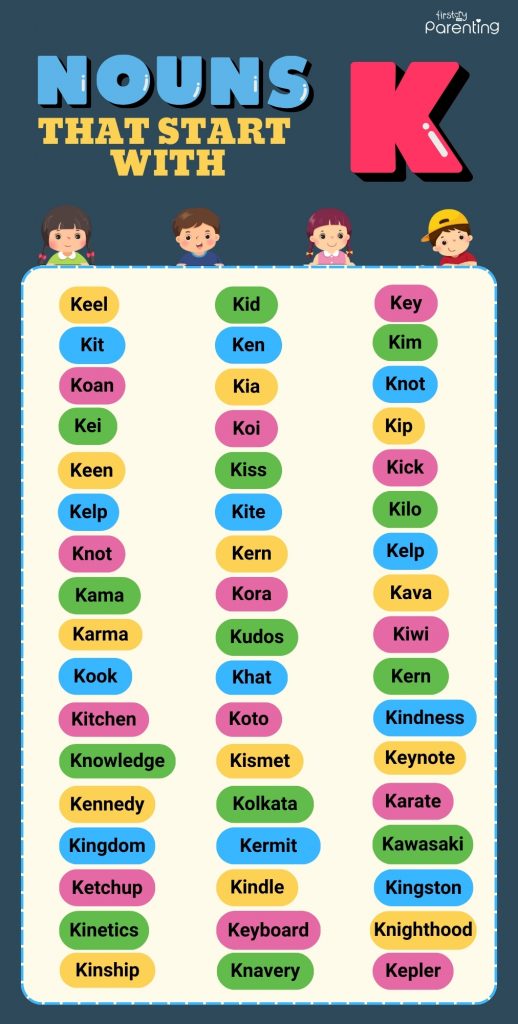 firstcry Parenting

NOUNS THAT START WITH K

Keel
Kit
Koan
Kei
Keen
Kelp
Knot
Kama
Karma
Kook
Kitchen
Knowledge
Kennedy
Kingdom
Ketchup
Kinetics
Kinship

Kid
Ken
Kia
Koi
Kiss
Kite
Kern
Kora
Kudos
Khat
Koto
Kismet
Kolkata
Kermit
Kindle
Keyboard
Knavery

Key
Kim
Knot
Kip
Kick
Kilo
Kelp
Kava
Kiwi
Kern
Kindness
Keynote
Karate
Kawasaki
Kingston
Knighthood
Kepler