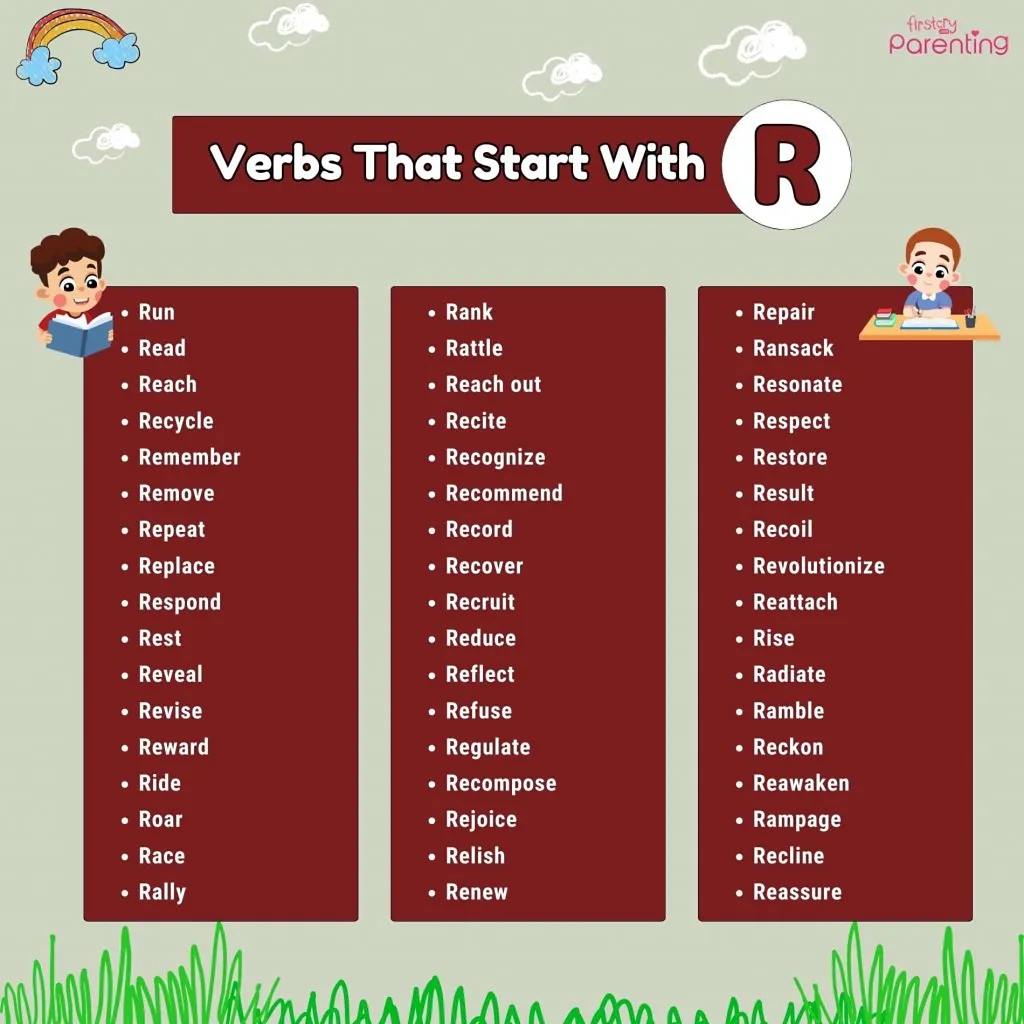 firstcry Parenting

Verbs That Start With R

- Run
- Read
- Reach
- Recycle
- Remember
- Remove
- Repeat
- Replace
- Respond
- Rest
- Reveal
- Revise
- Reward
- Ride
- Roar
- Race
- Rally

- Rank
- Rattle
- Reach out
- Recite
- Recognize
- Recommend
- Record
- Recover
- Recruit
- Reduce
- Reflect
- Refuse
- Regulate
- Recompose
- Rejoice
- Relish
- Renew

- Repair
- Ransack
- Resonate
- Respect
- Restore
- Result
- Recoil
- Revolutionize
- Reattach
- Rise
- Radiate
- Ramble
- Reckon
- Reawaken
- Rampage
- Recline
- Reassure