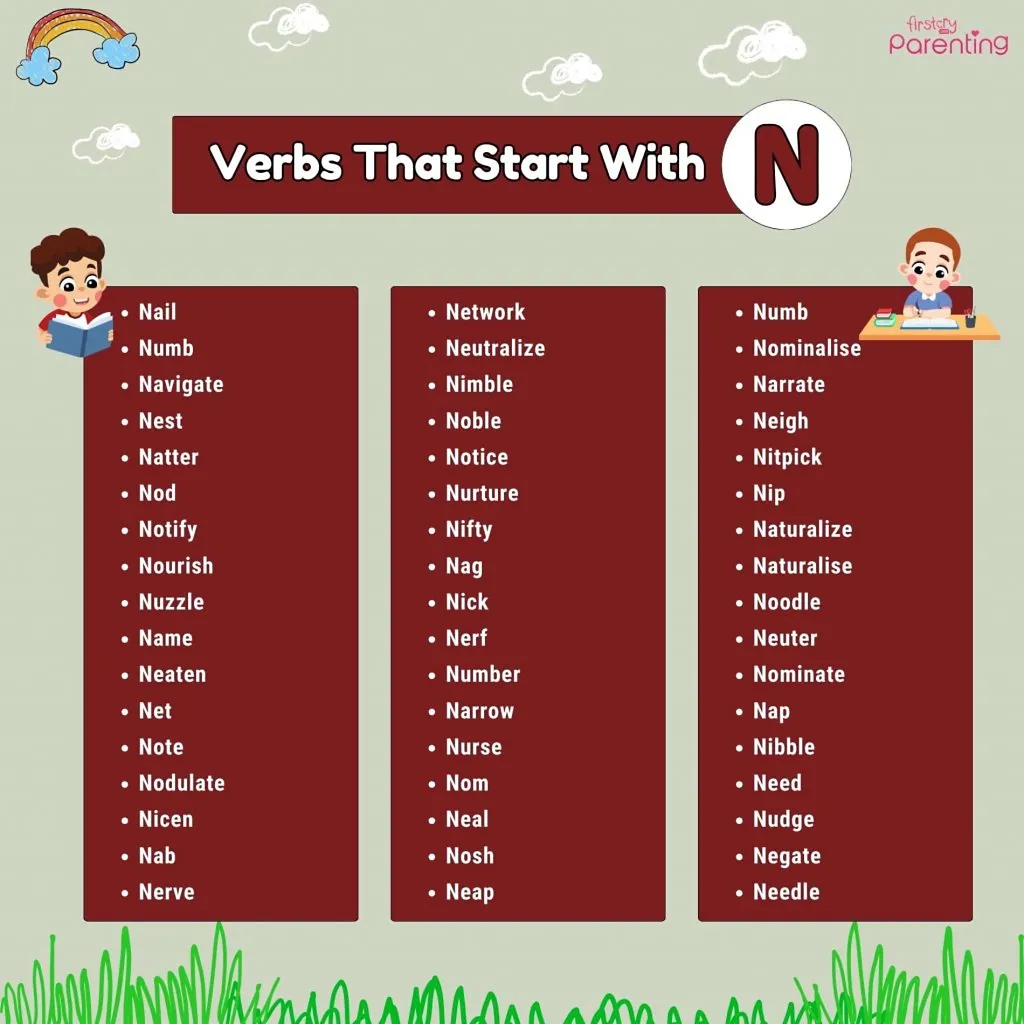 firstcry Parenting

Verbs That Start With N

- Nail
- Numb
- Navigate
- Nest
- Natter
- Nod
- Notify
- Nourish
- Nuzzle
- Name
- Neaten
- Net
- Note
- Nodulate
- Nicen
- Nab
- Nerve

- Network
- Neutralize
- Nimble
- Noble
- Notice
- Nurture
- Nifty
- Nag
- Nick
- Nerf
- Number
- Narrow
- Nurse
- Nom
- Neal
- Nosh
- Neap

- Numb
- Nominalise
- Narrate
- Neigh
- Nitpick
- Nip
- Naturalize
- Naturalise
- Noodle
- Neuter
- Nominate
- Nap
- Nibble
- Need
- Nudge
- Negate
- Needle