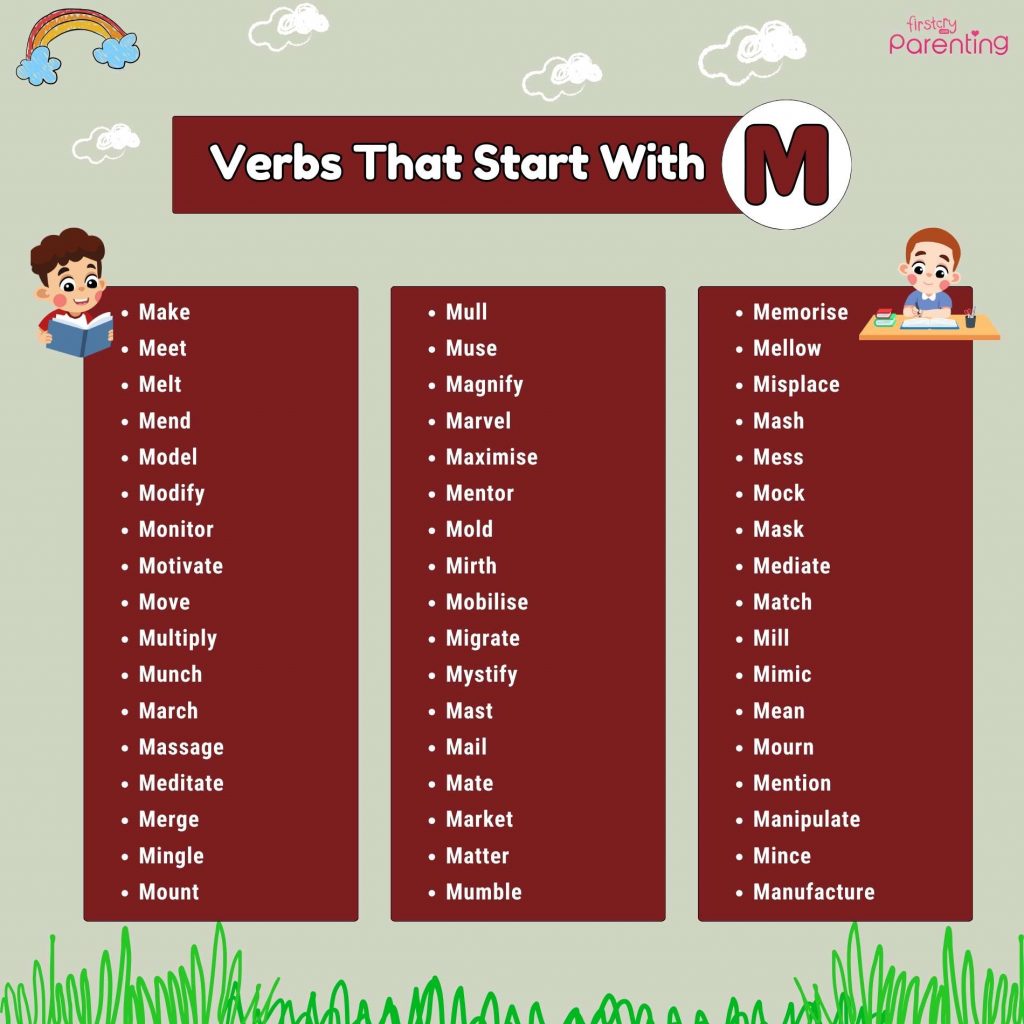 firstcry Parenting

Verbs That Start With M

- Make
- Meet
- Melt
- Mend
- Model
- Modify
- Monitor
- Motivate
- Move
- Multiply
- Munch
- March
- Massage
- Meditate
- Merge
- Mingle
- Mount

- Mull
- Muse
- Magnify
- Marvel
- Maximise
- Mentor
- Mold
- Mirth
- Mobilise
- Migrate
- Mystify
- Mast
- Mail
- Mate
- Market
- Matter
- Mumble

- Memorise
- Mellow
- Misplace
- Mash
- Mess
- Mock
- Mask
- Mediate
- Match
- Mill
- Mimic
- Mean
- Mourn
- Mention
- Manipulate
- Mince
- Manufacture