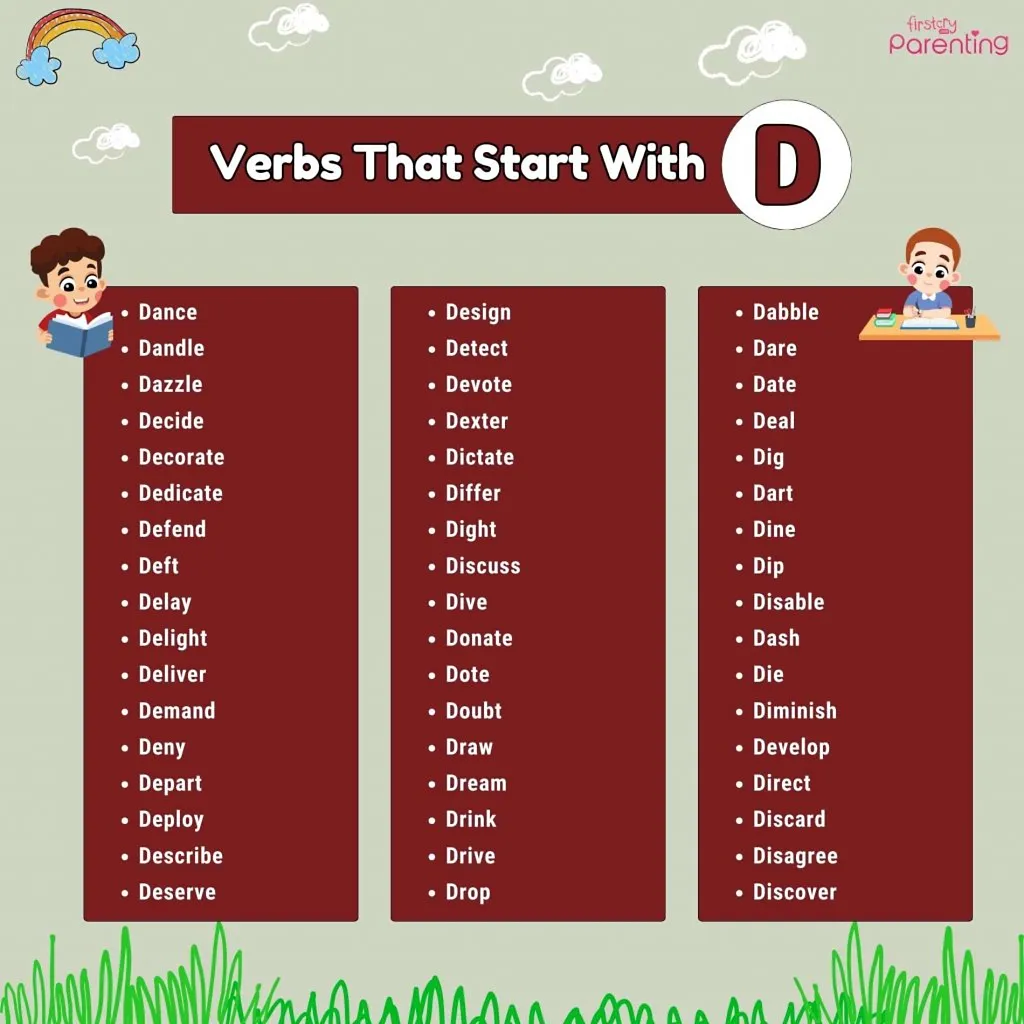 firstcry Parenting

Verbs That Start With D

- Dance
- Dandle
- Dazzle
- Decide
- Decorate
- Dedicate
- Defend
- Deft
- Delay
- Delight
- Deliver
- Demand
- Deny
- Depart
- Deploy
- Describe
- Deserve

- Design
- Detect
- Devote
- Dexter
- Dictate
- Differ
- Dight
- Discuss
- Dive
- Donate
- Dote
- Doubt
- Draw
- Dream
- Drink
- Drive
- Drop

- Dabble
- Dare
- Date
- Deal
- Dig
- Dart
- Dine
- Dip
- Disable
- Dash
- Die
- Diminish
- Develop
- Direct
- Discard
- Disagree
- Discover