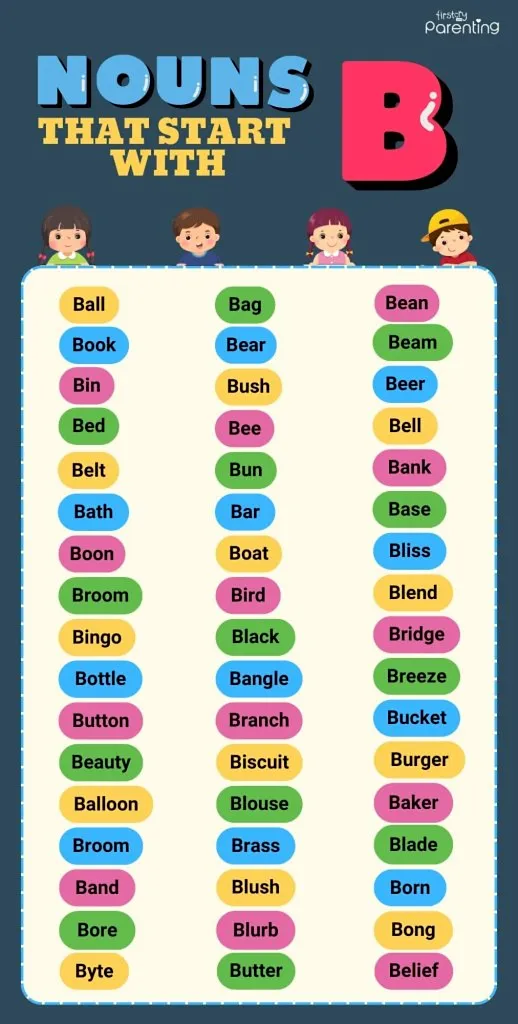 firstcry Parenting

NOUNS THAT START WITH B

Ball
Book
Bin
Bed
Belt
Bath
Boon
Broom
Bingo
Bottle
Button
Beauty
Balloon
Broom
Band
Bore
Byte

Bag
Bear
Bush
Bee
Bun
Bar
Boat
Bird
Black
Bangle
Branch
Biscuit
Blouse
Brass
Blush
Blurb
Butter

Bean
Beam
Beer
Bell
Bank
Base
Bliss
Blend
Bridge
Breeze
Bucket
Burger
Baker
Blade
Born
Bong
Belief