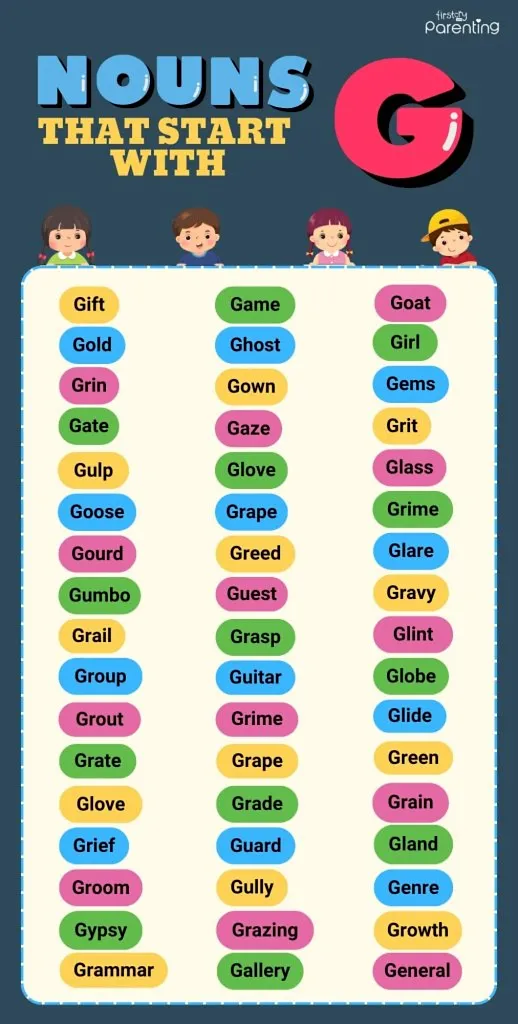 firstcry Parenting

NOUNS THAT START WITH G

Gift
Gold
Grin
Gate
Gulp
Goose
Gourd
Gumbo
Grail
Group
Grout
Grate
Glove
Grief
Groom
Gypsy
Grammar

Game
Ghost
Gown
Gaze
Glove
Grape
Greed
Guest
Grasp
Guitar
Grime
Grape
Grade
Guard
Gully
Grazing
Gallery

Goat
Girl
Gems
Grit
Glass
Grime
Glare
Gravy
Glint
Globe
Glide
Green
Grain
Gland
Genre
Growth
General