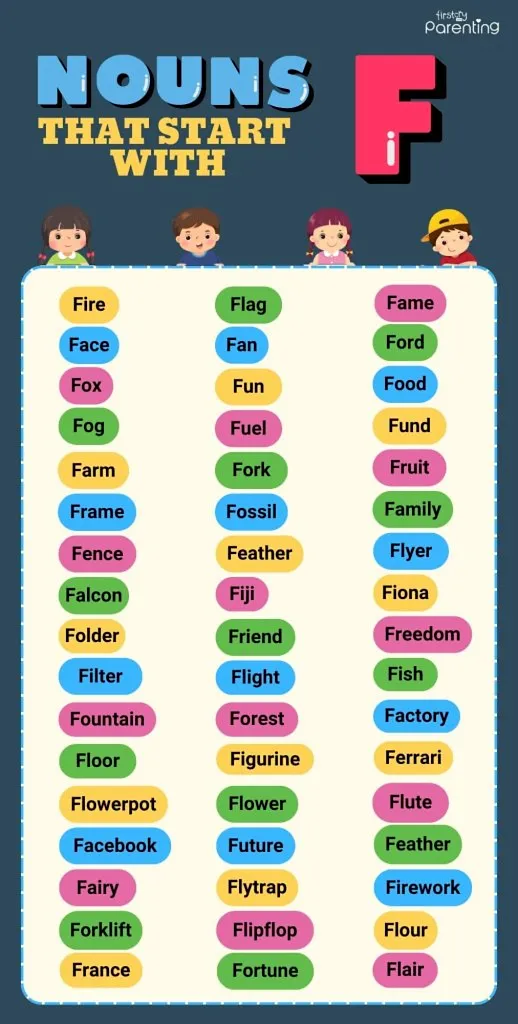 firstcry Parenting

NOUNS THAT START WITH F

Fire
Face
Fox
Fog
Farm
Frame
Fence
Falcon
Folder
Filter
Fountain
Floor
Flowerpot
Facebook
Fairy
Forklift
France

Flag
Fan
Fun
Fuel
Fork
Fossil
Feather
Fiji
Friend
Flight
Forest
Figurine
Flower
Future
Flytrap
Flipflop
Fortune

Fame
Ford
Food
Fund
Fruit
Family
Flyer
Fiona
Freedom
Fish
Factory
Ferrari
Flute
Feather
Firework
Flour
Flair