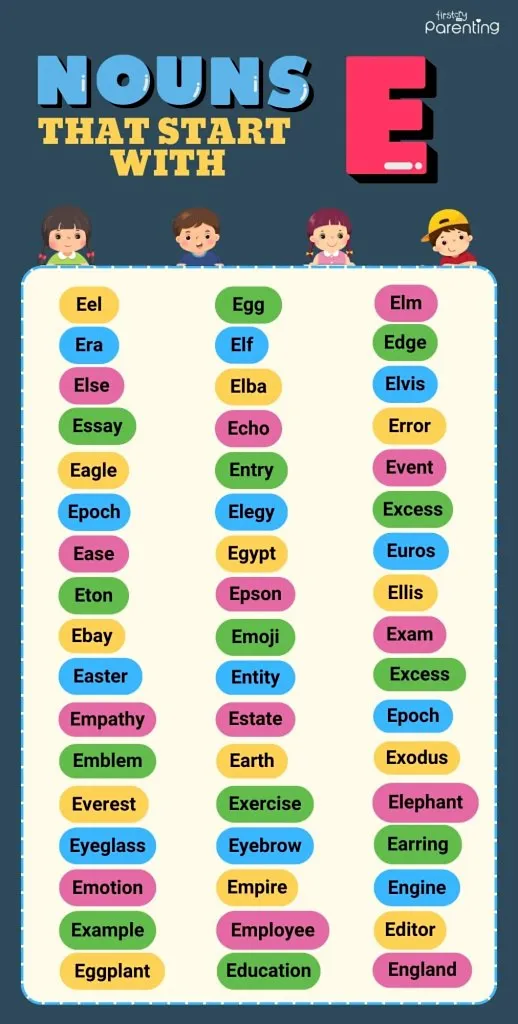 firstcry Parenting

NOUNS THAT START WITH E

Eel
Era
Else
Essay
Eagle
Epoch
Ease
Eton
Ebay
Easter
Empathy
Emblem
Everest
Eyeglass
Emotion
Example
Eggplant

Egg
Elf
Elba
Echo
Entry
Elegy
Egypt
Epson
Emoji
Entity
Estate
Earth
Exercise
Eyebrow
Empire
Employee
Education

Elm
Edge
Elvis
Error
Event
Excess
Euros
Ellis
Exam
Excess
Epoch
Exodus
Elephant
Earring
Engine
Editor
England