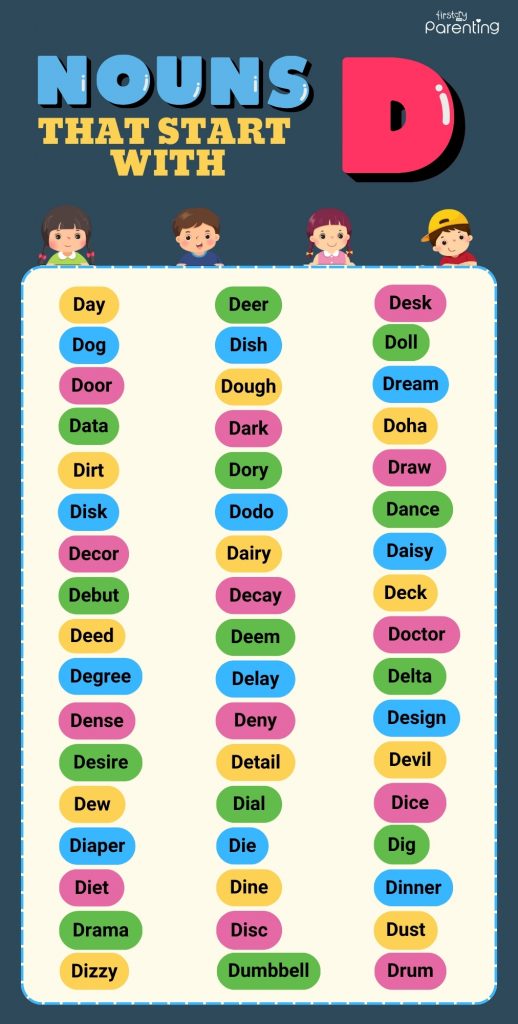 firstcry Parenting

NOUNS THAT START WITH D

Day
Dog
Door
Data
Dirt
Disk
Decor
Debut
Deed
Degree
Dense
Desire
Dew
Diaper
Diet
Drama
Dizzy

Deer
Dish
Dough
Dark
Dory
Dodo
Dairy
Decay
Deem
Delay
Deny
Detail
Dial
Die
Dine
Disc
Dumbbell

Desk
Doll
Dream
Doha
Draw
Dance
Daisy
Deck
Doctor
Delta
Design
Devil
Dice
Dig
Dinner
Dust
Drum