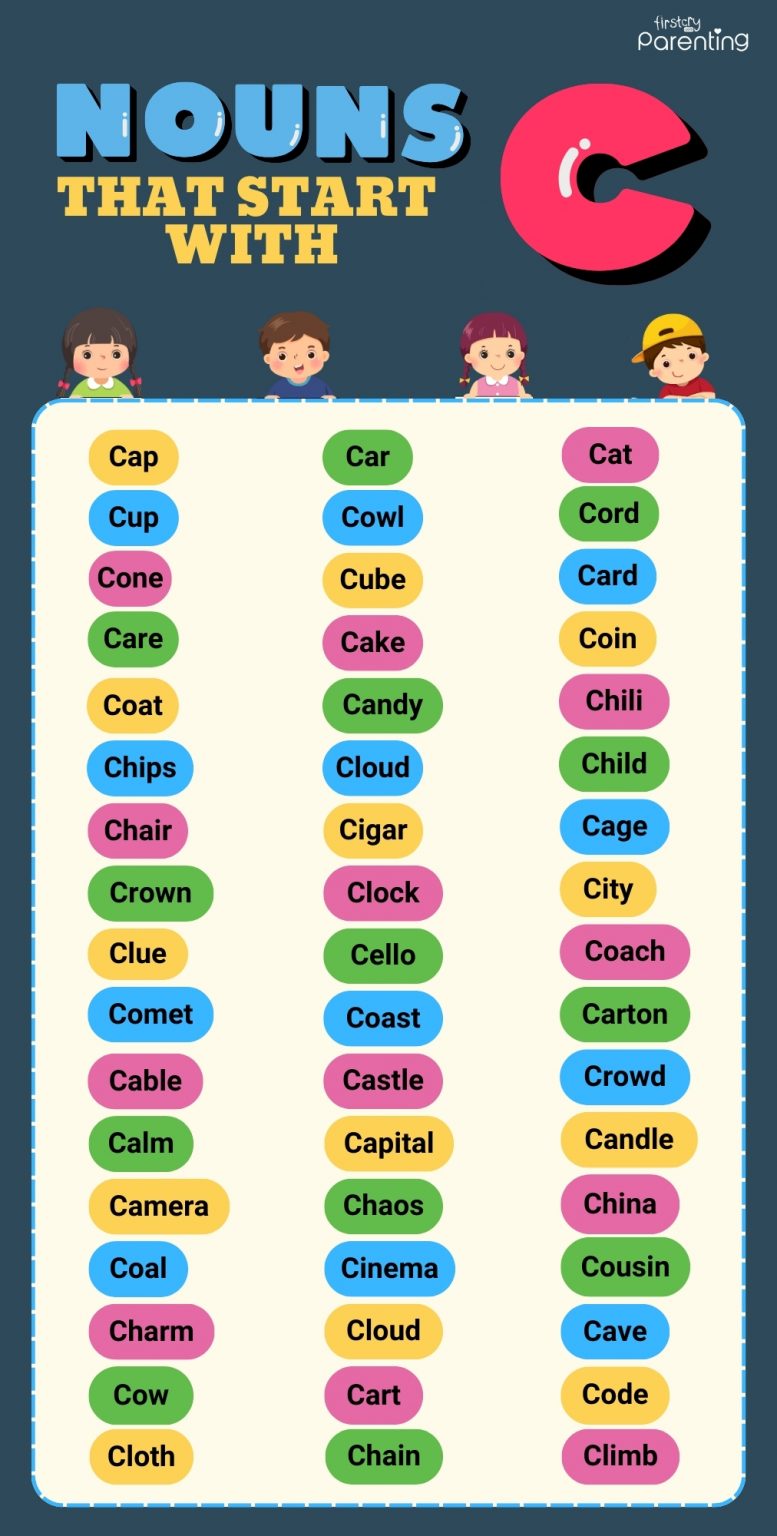 firstcry Parenting

NOUNS THAT START WITH C

Cap
Cup
Cone
Care
Coat
Chips
Chair
Crown
Clue
Comet
Cable
Calm
Camera
Coal
Charm
Cow
Cloth

Car
Cowl
Cube
Cake
Candy
Cloud
Cigar
Clock
Cello
Coast
Castle
Capital
Chaos
Cinema
Cloud
Cart
Chain

Cat
Cord
Card
Coin
Chili
Child
Cage
City
Coach
Carton
Crowd
Candle
China
Cousin
Cave
Code
Climb