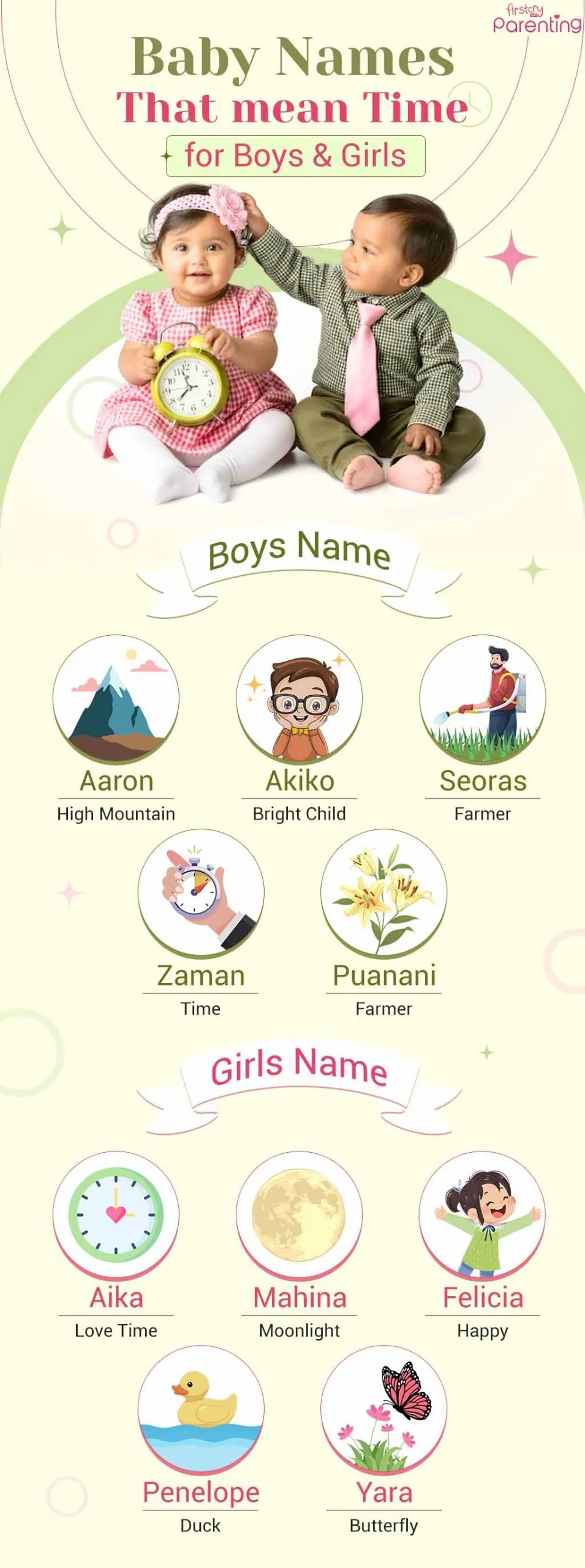 firstcry Parenting

Baby Names
That mean Time
for Boys & Girls

Boys Name

Aaron
High Mountain

Akiko
Bright Child

Seoras
Farmer

Zaman
Time

Puanani
Farmer

Girls Name

Aika
Love Time

Mahina
Moonlight

Felicia
Happy

Penelope
Duck

Yara
Butterfly