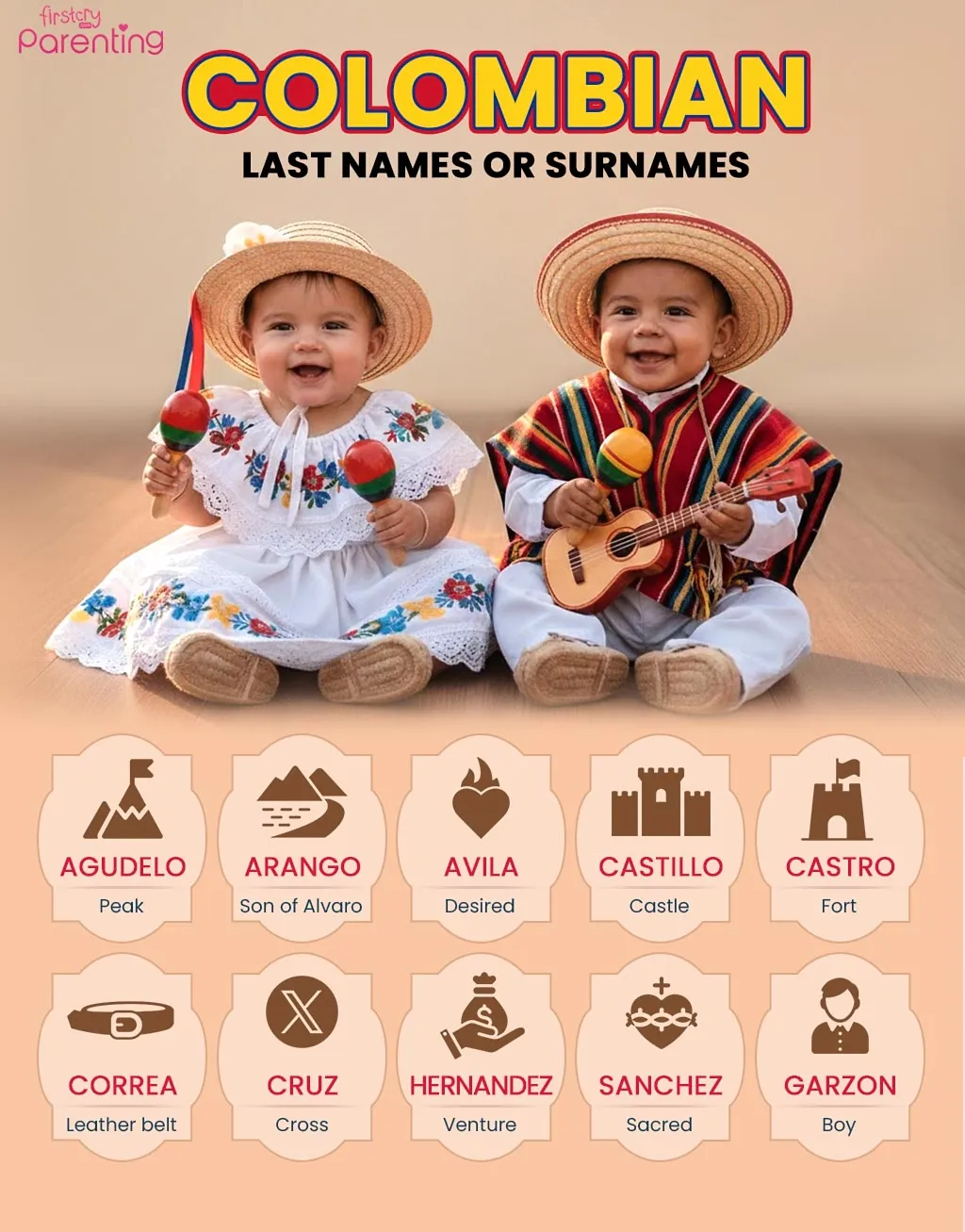 firstcry Parenting

COLOMBIAN

LAST NAMES OR SURNAMES

AGUDELO
Peak

ARANGO
Son of Alvaro

AVILA
Desired

CASTILLO
Castle

CASTRO
Fort

CORREA
Leather belt

CRUZ
Cross

HERNANDEZ
Venture

SANCHEZ
Sacred

GARZON
Boy