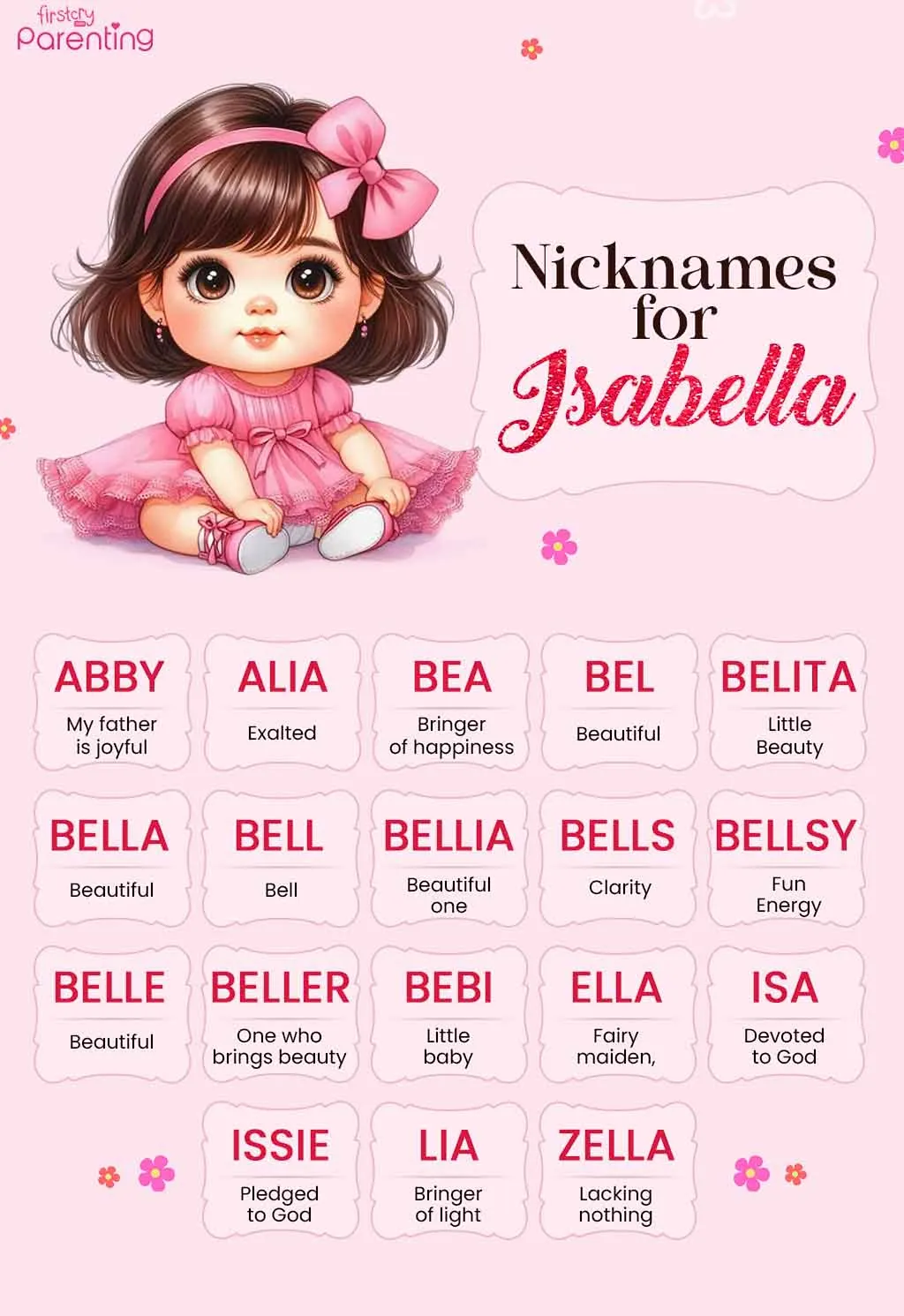 firstcry Parenting

Nicknames for Isabella

ABBY
My father is joyful

ALIA
Exalted

BEA
Bringer of happiness

BEL
Beautiful

BELITA
Little Beauty

BELLA
Beautiful

BELL
Bell

BELLIA
Beautiful one

BELLS
Clarity

BELLSY
Fun Energy

BELLE
Beautiful

BELLER
One who brings beauty

BEBI
Little baby

ELLA
Fairy maiden,

ISA
Devoted to God

ISSIE
Pledged to God

LIA
Bringer of light

ZELLA
Lacking nothing