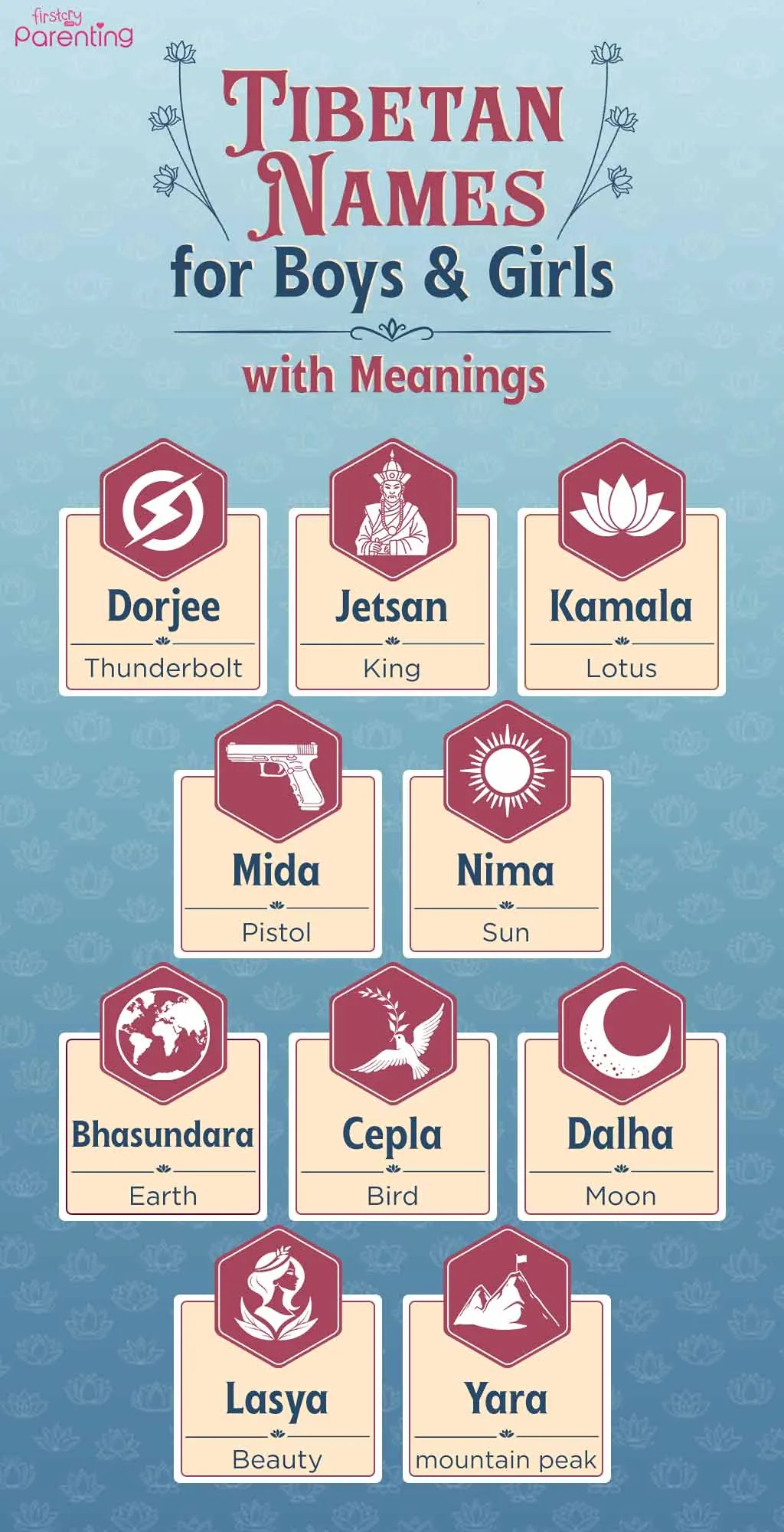 firstcry Parenting

TIBETAN NAMES for Boys & Girls

with Meanings

Dorjee
Thunderbolt

Jetsan
King

Kamala
Lotus

Mida
Pistol

Nima
Sun

Bhasundara
Earth

Cepla
Bird

Dalha
Moon

Lasya
Beauty

Yara
mountain peak