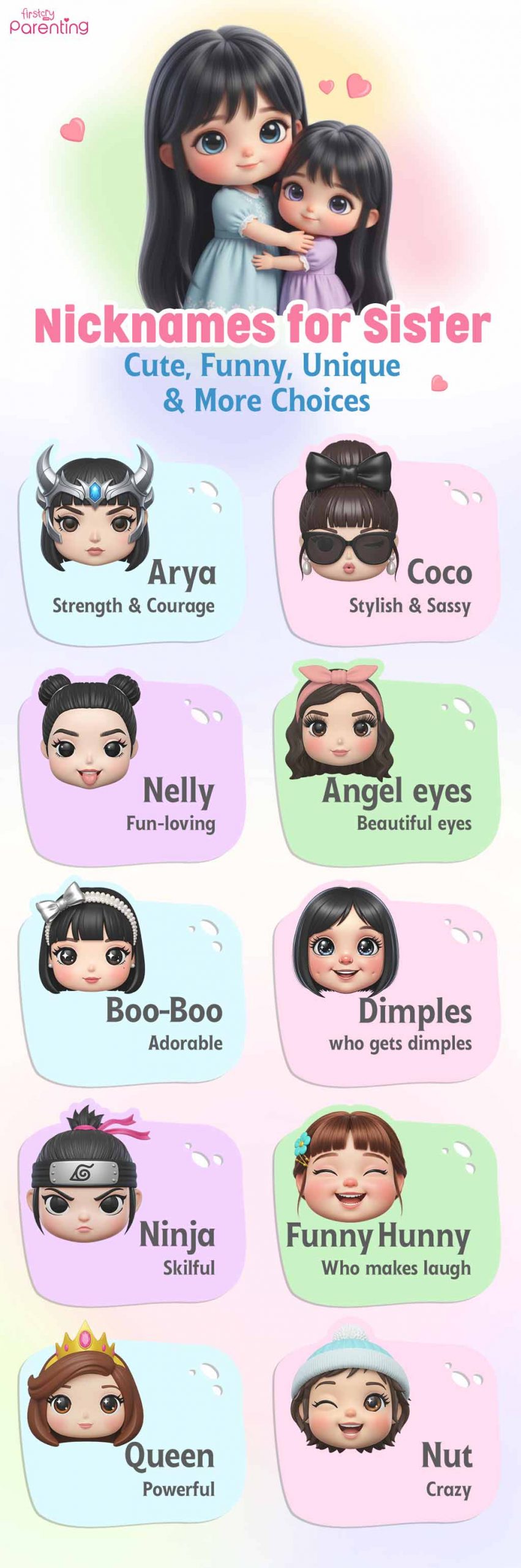 firstcry Parenting

Nicknames for Sister
Cute, Funny, Unique & More Choices

Arya
Strength & Courage

Coco
Stylish & Sassy

Nelly
Fun-loving

Angel eyes
Beautiful eyes

Boo-Boo
Adorable

Dimples
who gets dimples

Ninja
Skilful

Funny Hunny
Who makes laugh

Queen
Powerful

Nut
Crazy