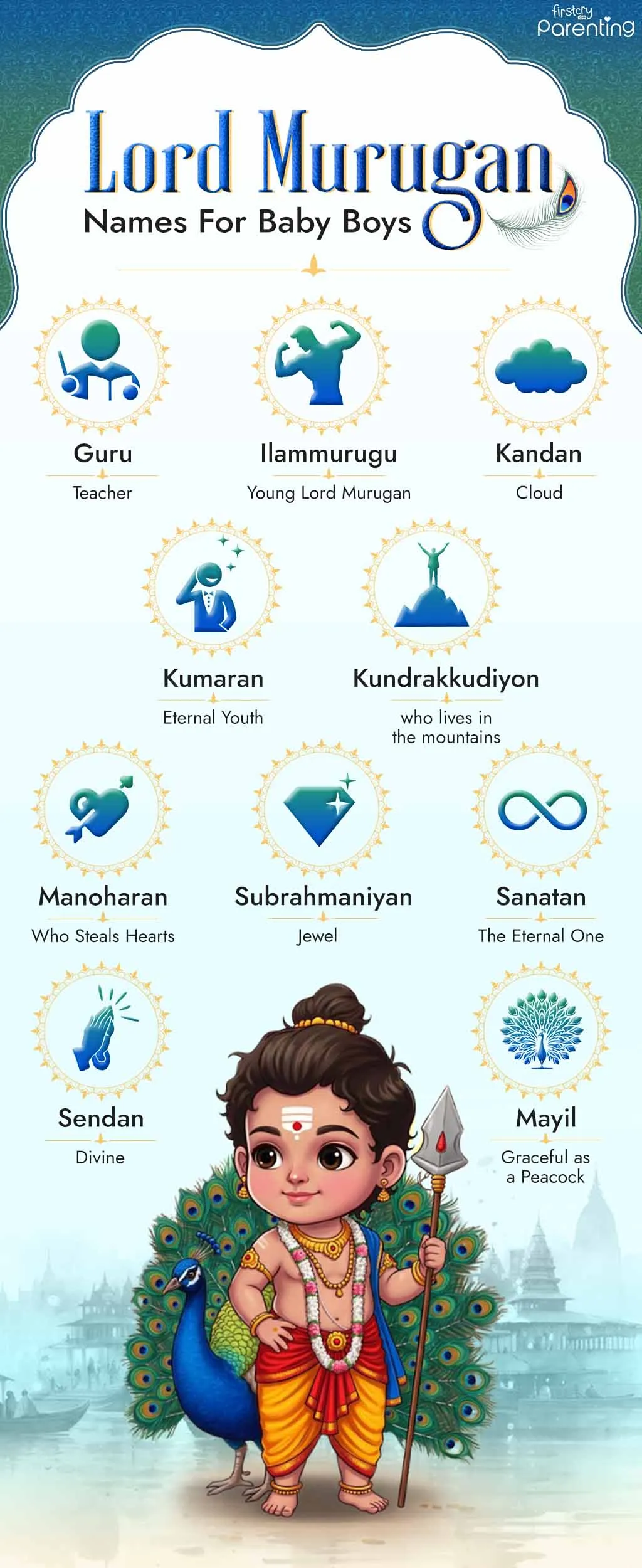 firstcry Parenting

Lord Murugan

Names For Baby Boys

Guru

Teacher

Ilammurugu

Young Lord Murugan

Kandan

Cloud

Kumaran

Eternal Youth

Kundrakkudiyon

who lives in the mountains

Manoharan

Who Steals Hearts

Subrahmaniyan

Jewel

Sanatan

The Eternal One

Sendan

Divine

Mayil

Graceful as a Peacock