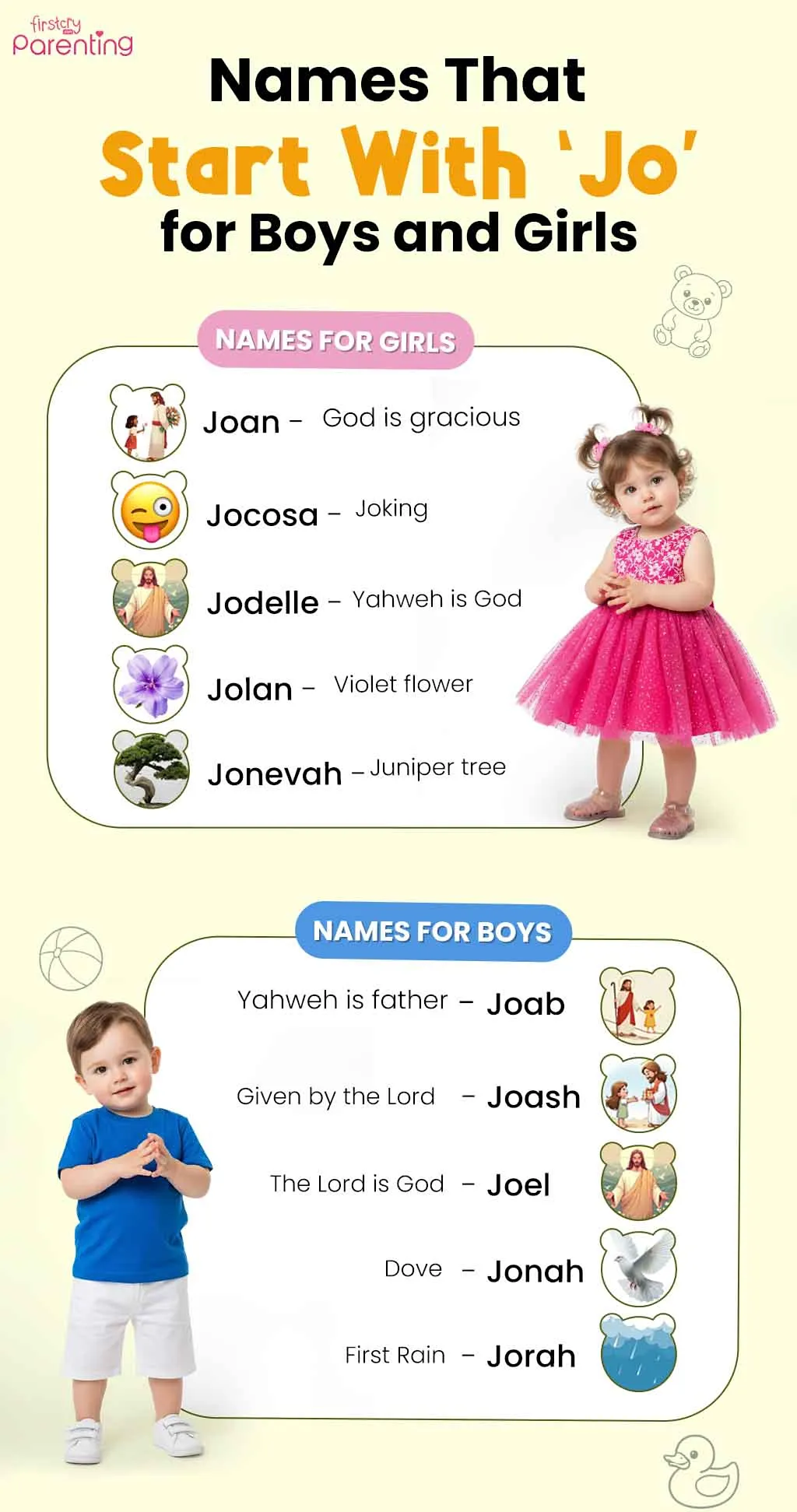 firstcry Parenting

Names That Start With 'Jo' for Boys and Girls

NAMES FOR GIRLS

Joan – God is gracious

Jocosa – Joking

Jodelle – Yahweh is God

Jolan – Violet flower

Jonevah – Juniper tree

NAMES FOR BOYS

Yahweh is father – Joab

Given by the Lord – Joash

The Lord is God – Joel

Dove – Jonah

First Rain – Jorah