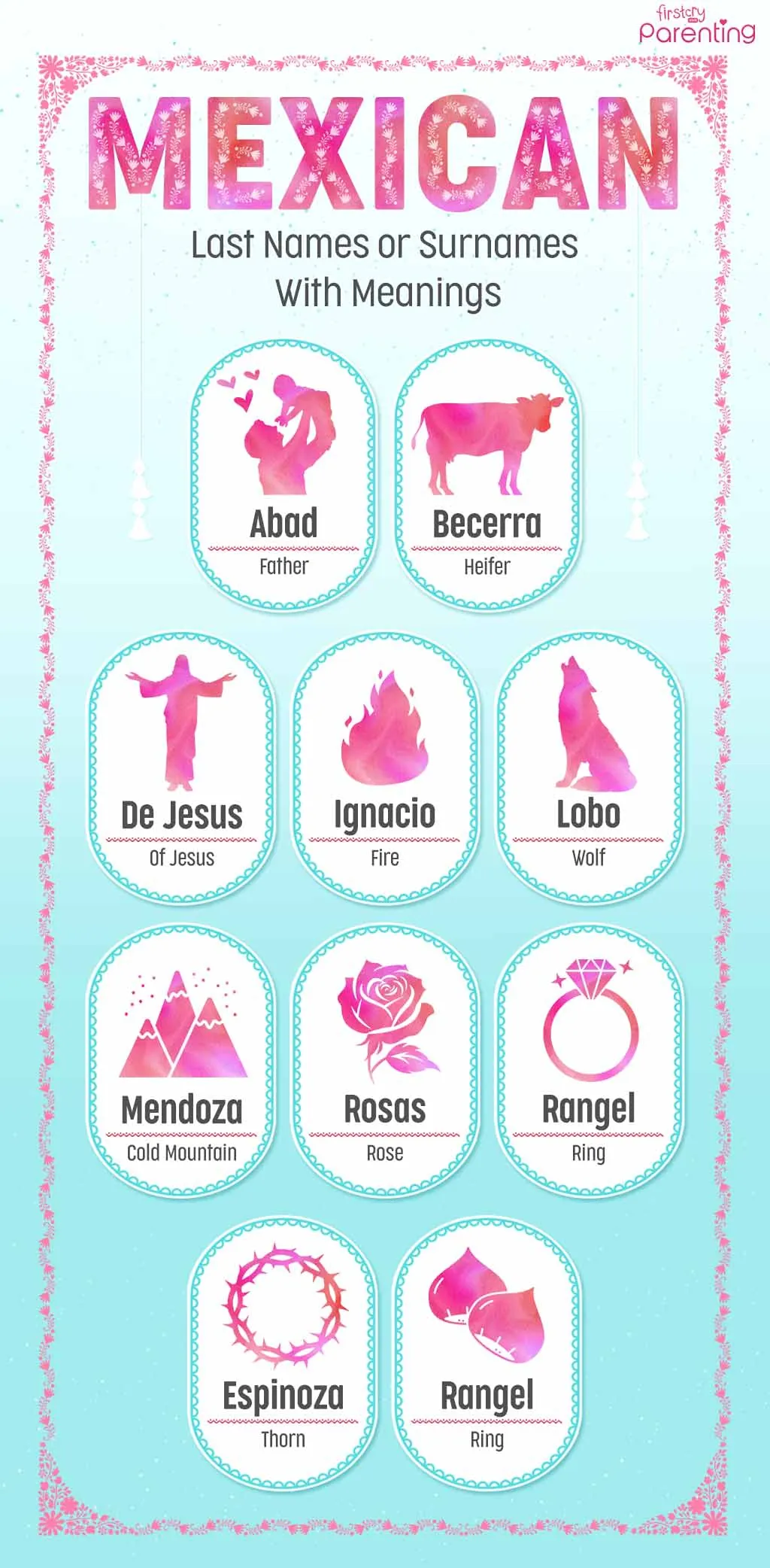 firstcry Parenting

MEXICAN

Last Names or Surnames With Meanings

Abad
Father

Becerra
Heifer

De Jesus
Of Jesus

Ignacio
Fire

Lobo
Wolf

Mendoza
Cold Mountain

Rosas
Rose

Rangel
Ring

Espinoza
Thorn

Rangel
Ring