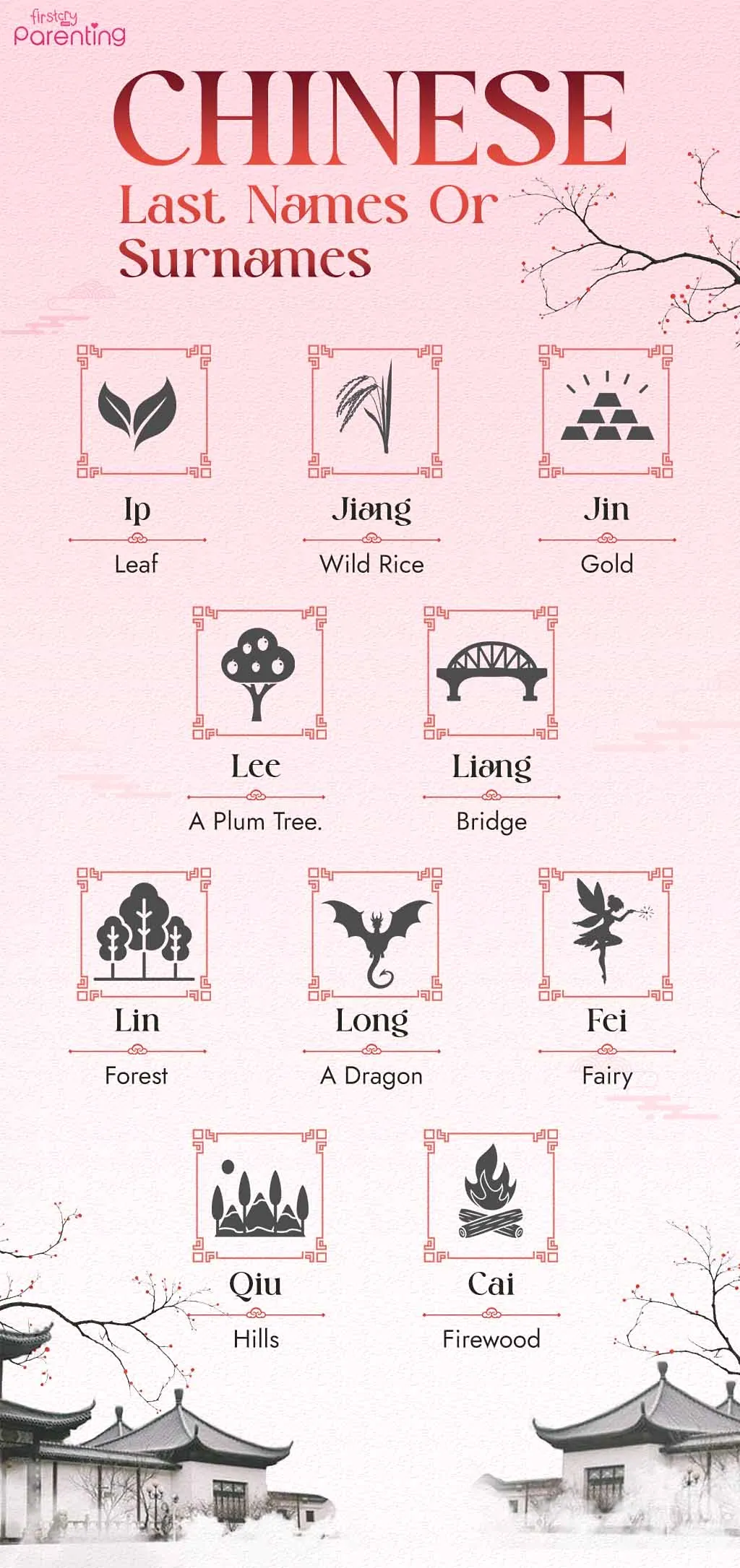 firstcry Parenting

CHINESE
Last Names Or Surnames

Ip
Leaf

Jiang
Wild Rice

Jin
Gold

Lee
A Plum Tree.

Liang
Bridge

Lin
Forest

Long
A Dragon

Fei
Fairy

Qiu
Hills

Cai
Firewood