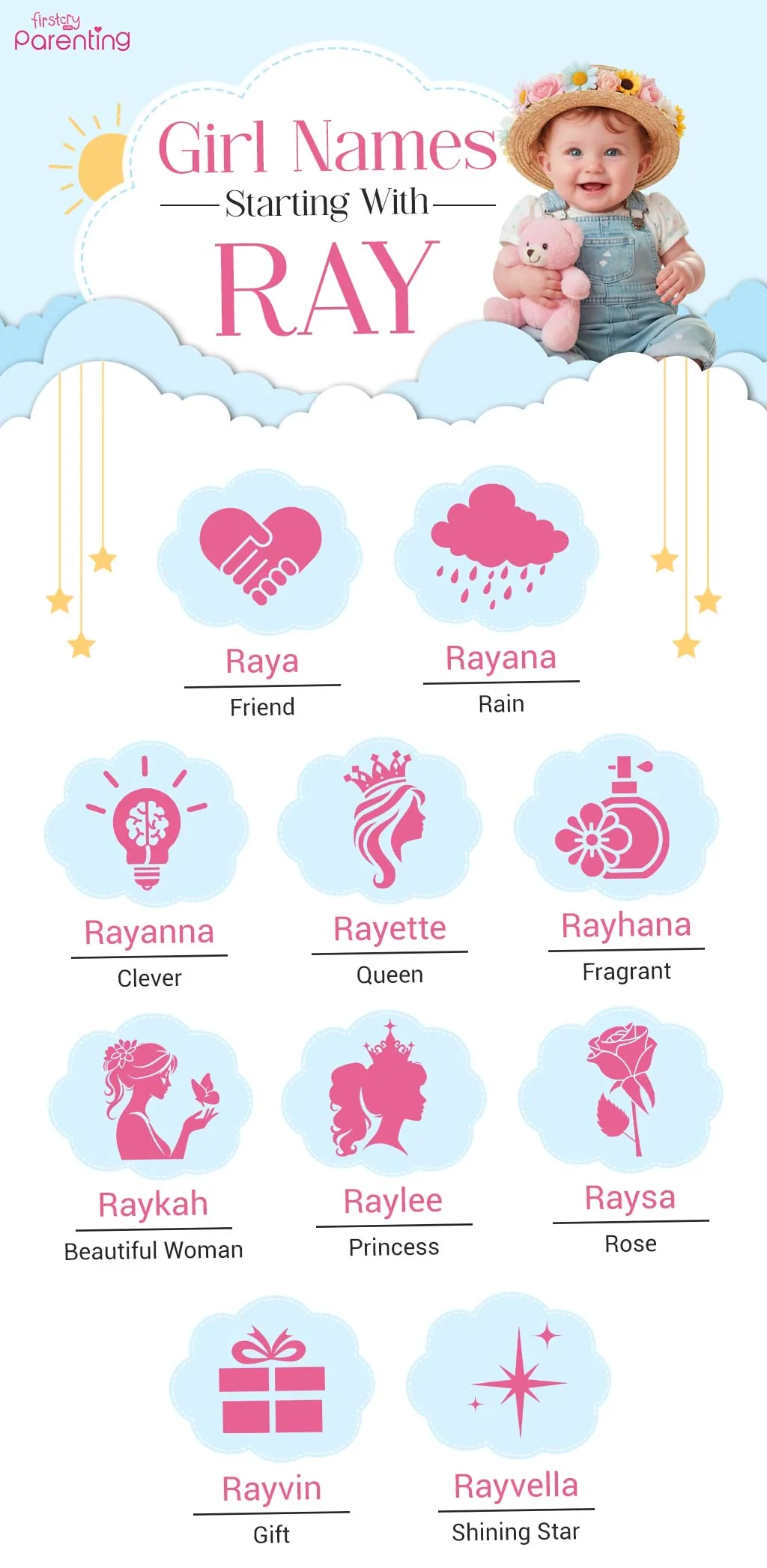 firstcry Parenting

Girl Names
Starting With
RAY

Raya
Friend

Rayana
Rain

Rayanna
Clever

Rayette
Queen

Rayhana
Fragrant

Raykah
Beautiful Woman

Raylee
Princess

Raysa
Rose

Rayvin
Gift

Rayvella
Shining Star