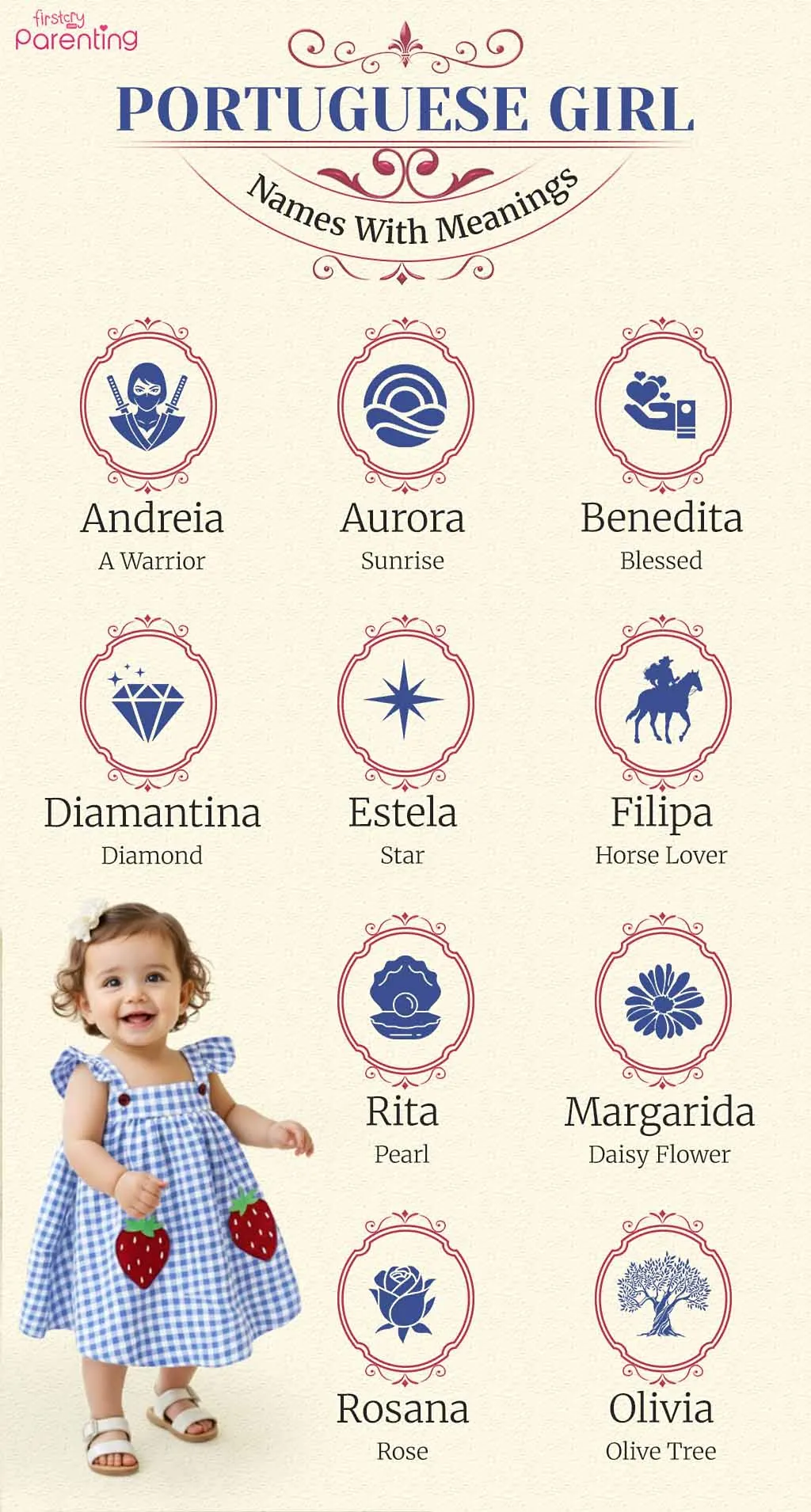 firstcry Parenting

PORTUGUESE GIRL

Names With Meanings

Andreia
A Warrior

Aurora
Sunrise

Benedita
Blessed

Diamantina
Diamond

Estela
Star

Filipa
Horse Lover

Rita
Pearl

Margarida
Daisy Flower

Rosana
Rose

Olivia
Olive Tree