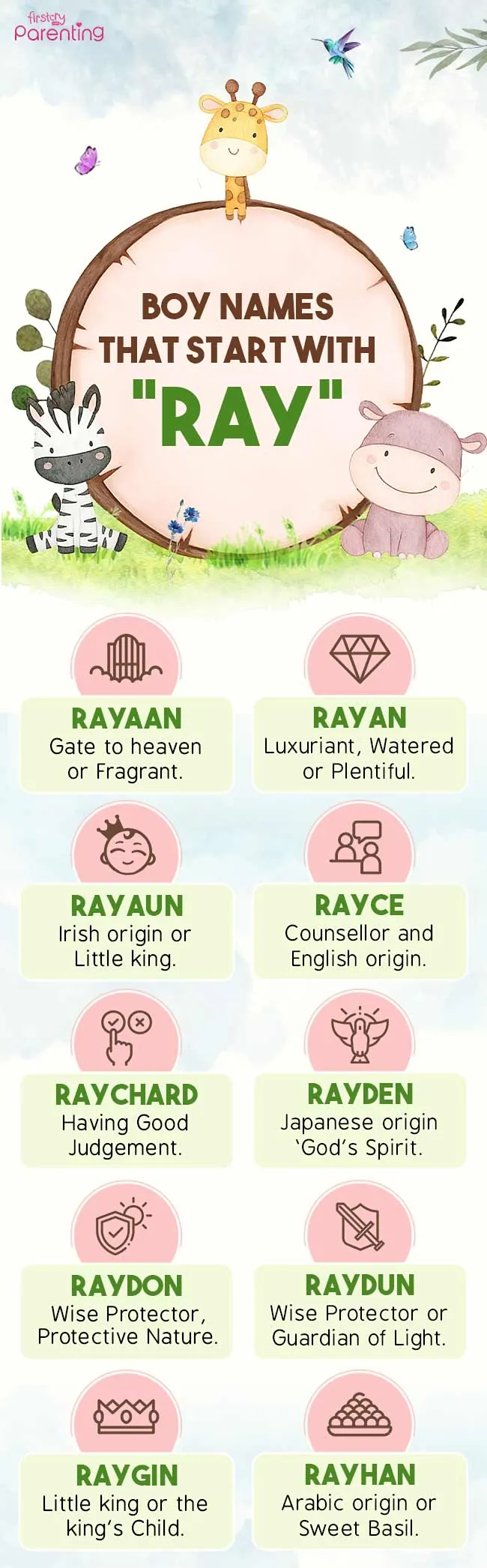 firstcry Parenting

BOY NAMES THAT START WITH "RAY"

RAYAAN
Gate to heaven or Fragrant.

RAYAN
Luxuriant, Watered or Plentiful.

RAYAUN
Irish origin or Little king.

RAYCE
Counsellor and English origin.

RAYCHARD
Having Good Judgement.

RAYDEN
Japanese origin 'God's Spirit.

RAYDON
Wise Protector, Protective Nature.

RAYDUN
Wise Protector or Guardian of Light.

RAYGIN
Little king or the king's Child.

RAYHAN
Arabic origin or Sweet Basil.