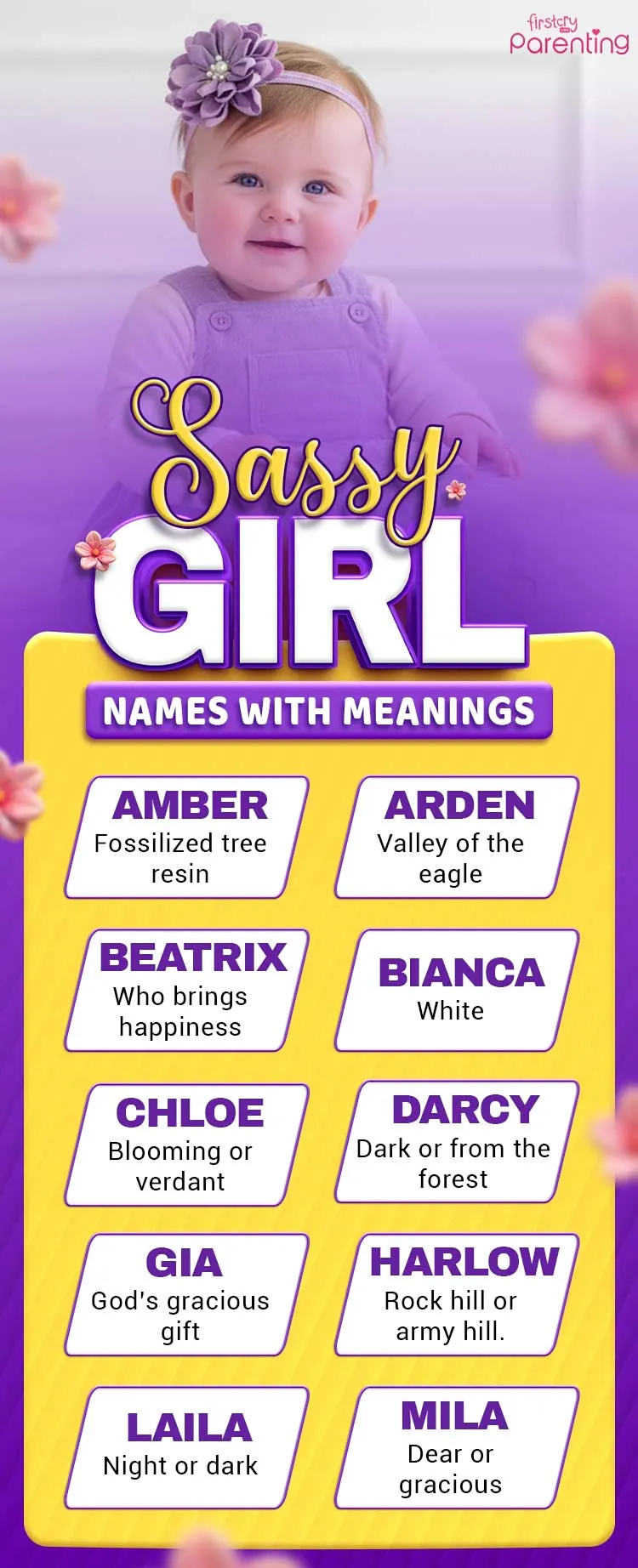 firstcry Parenting

Sassy GIRL

NAMES WITH MEANINGS

AMBER
Fossilized tree resin

ARDEN
Valley of the eagle

BEATRIX
Who brings happiness

BIANCA
White

CHLOE
Blooming or verdant

DARCY
Dark or from the forest

GIA
God's gracious gift

HARLOW
Rock hill or army hill.

LAILA
Night or dark

MILA
Dear or gracious