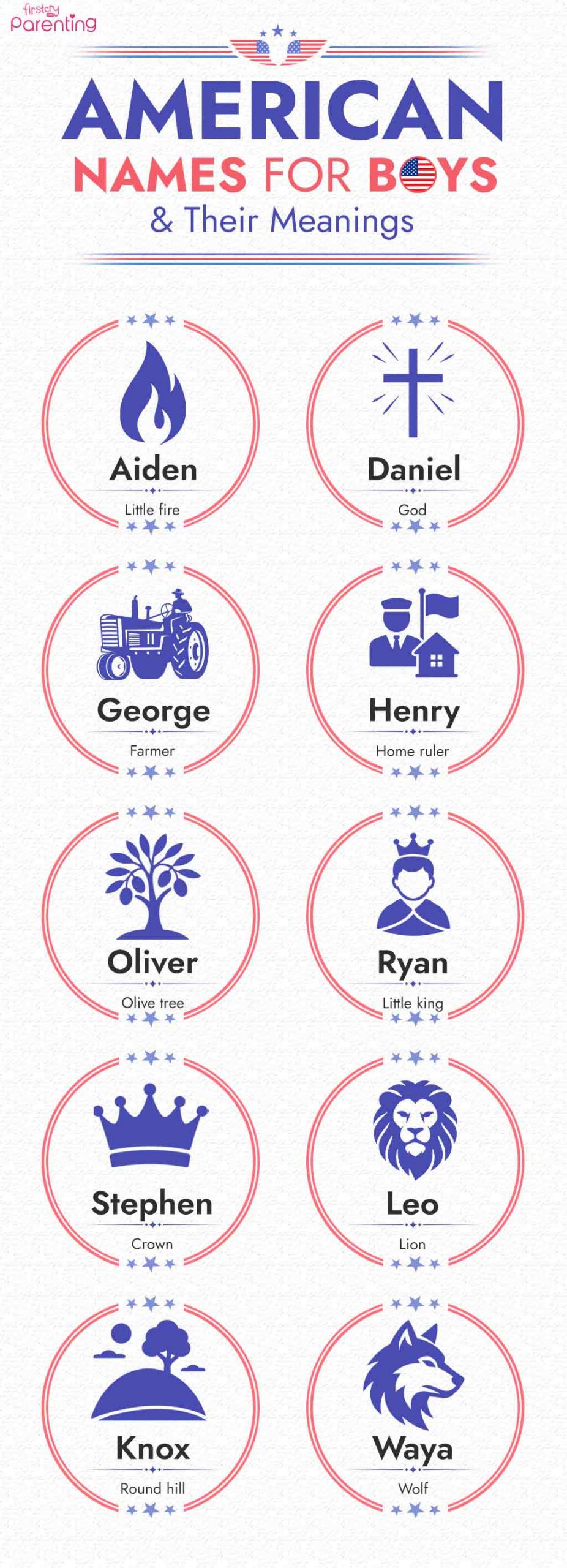 firstcry Parenting

AMERICAN
NAMES FOR BOYS
& Their Meanings

Aiden
Little fire

Daniel
God

George
Farmer

Henry
Home ruler

Oliver
Olive tree

Ryan
Little king

Stephen
Crown

Leo
Lion

Knox
Round hill

Waya
Wolf