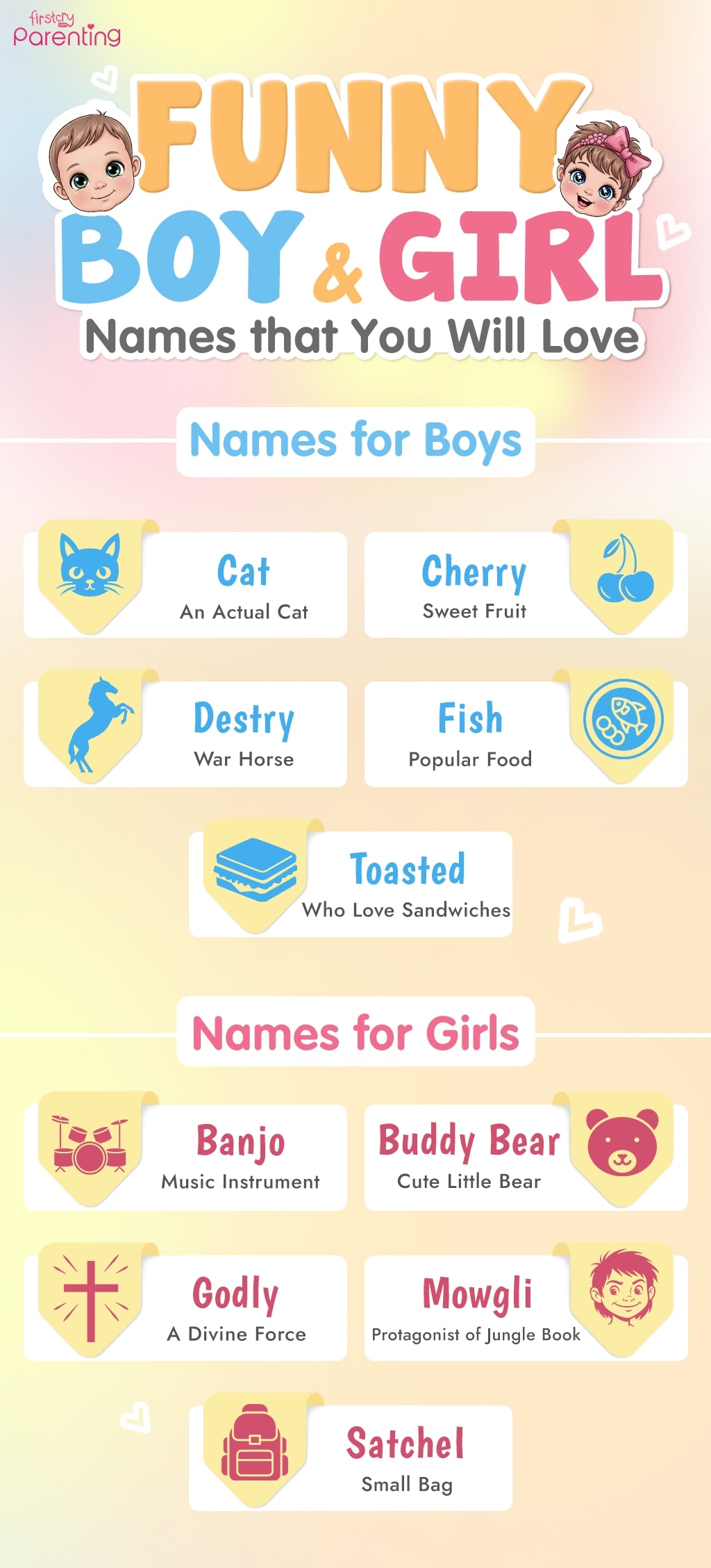 firstcry Parenting

FUNNY BOY & GIRL Names that You Will Love

Names for Boys

Cat
An Actual Cat

Cherry
Sweet Fruit

Destry
War Horse

Fish
Popular Food

Toasted
Who Love Sandwiches

Names for Girls

Banjo
Music Instrument

Buddy Bear
Cute Little Bear

Godly
A Divine Force

Mowgli
Protagonist of Jungle Book

Satchel
Small Bag