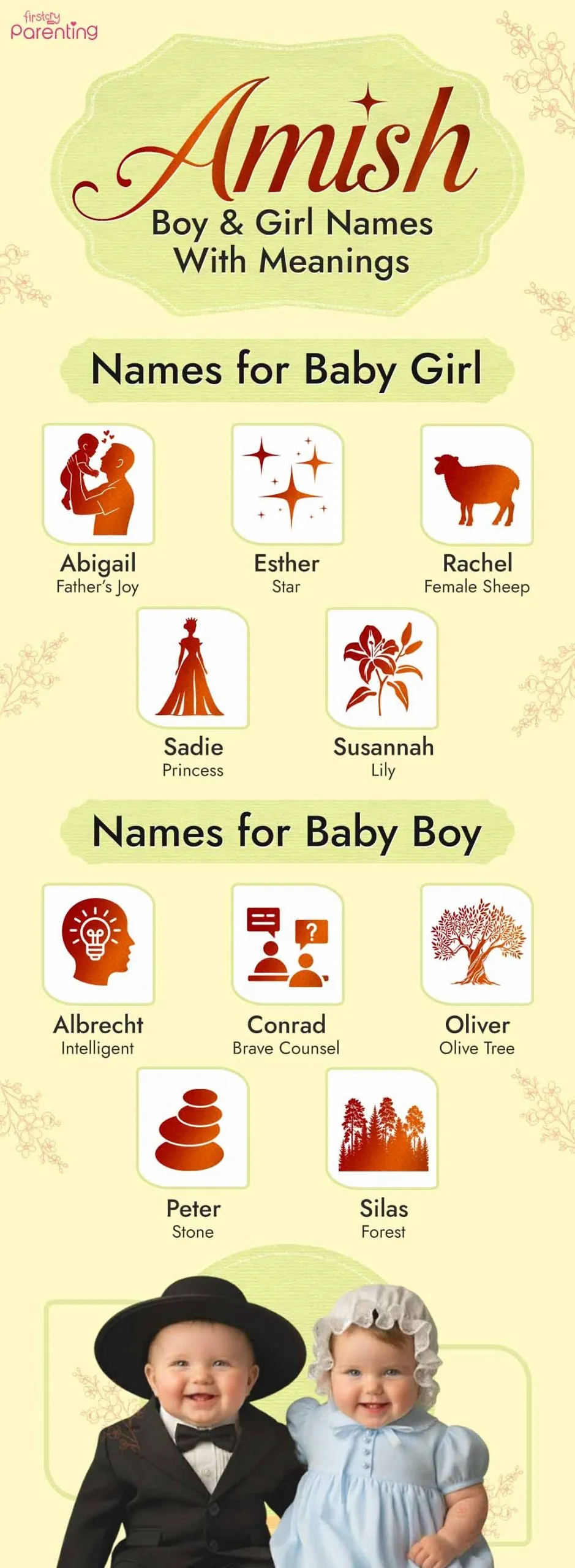 firstcry Parenting

Amish
Boy & Girl Names With Meanings

Names for Baby Girl

Abigail
Father's Joy

Esther
Star

Rachel
Female Sheep

Sadie
Princess

Susannah
Lily

Names for Baby Boy

Albrecht
Intelligent

Conrad
Brave Counsel

Oliver
Olive Tree

Peter
Stone

Silas
Forest