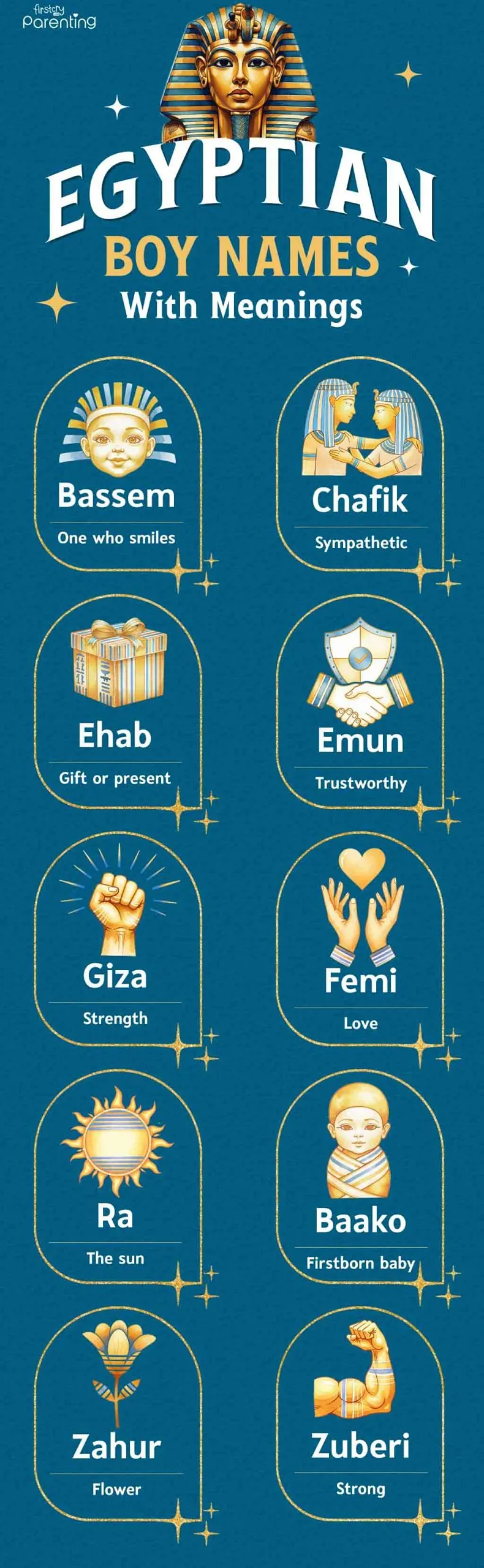 firstcry Parenting

EGYPTIAN BOY NAMES With Meanings

Bassem
One who smiles

Chafik
Sympathetic

Ehab
Gift or present

Emun
Trustworthy

Giza
Strength

Femi
Love

Ra
The sun

Baako
Firstborn baby

Zahur
Flower

Zuberi
Strong