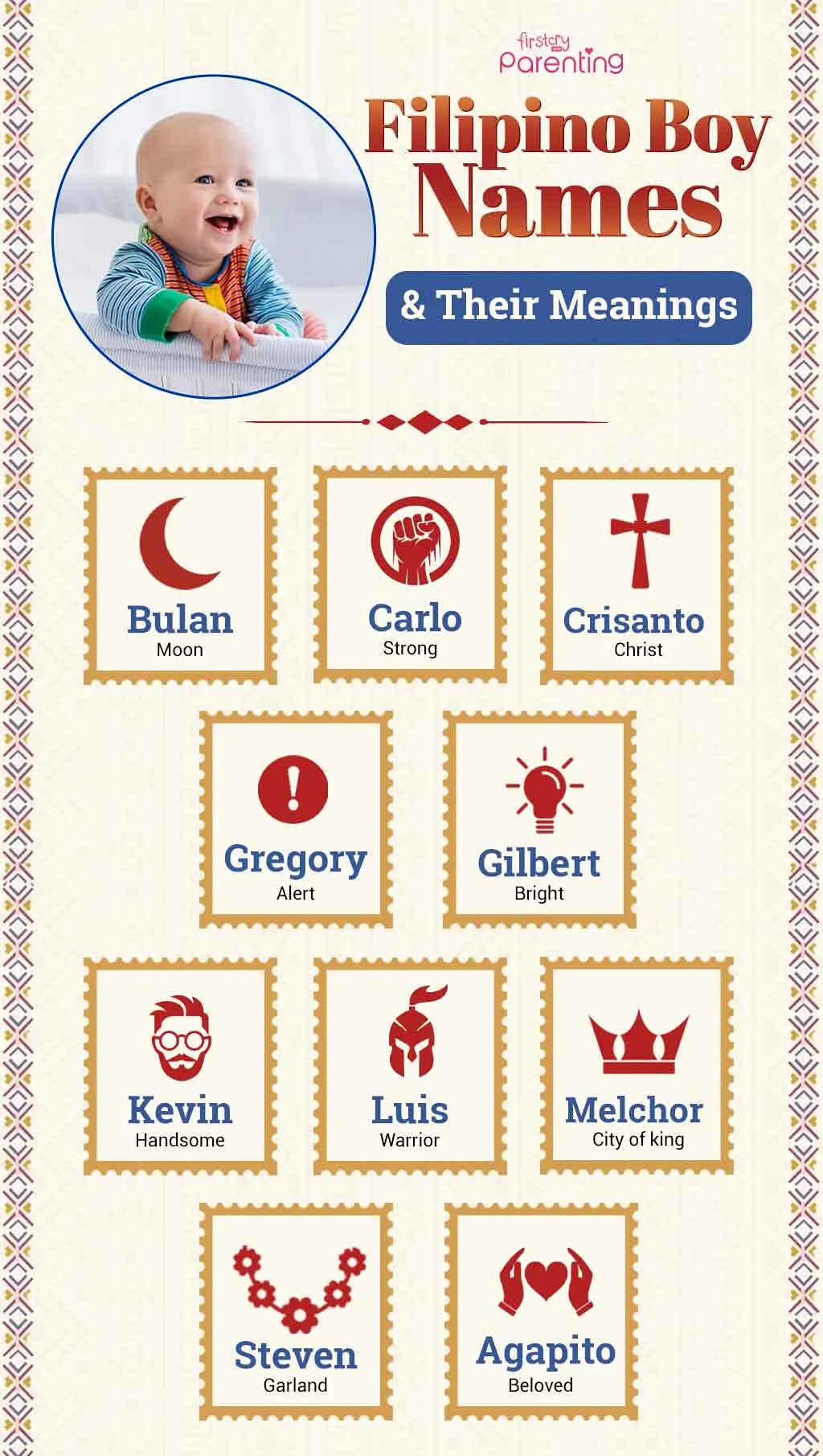 firstcry Parenting

Filipino Boy Names

& Their Meanings

Bulan
Moon

Carlo
Strong

Crisanto
Christ

Gregory
Alert

Gilbert
Bright

Kevin
Handsome

Luis
Warrior

Melchor
City of king

Steven
Garland

Agapito
Beloved