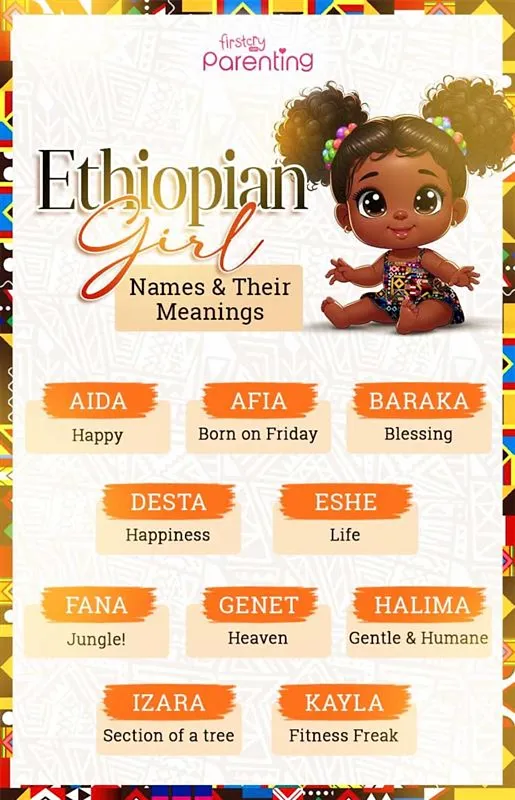 firstcry Parenting

Ethiopian Girl

Names & Their Meanings

AIDA
Happy

AFIA
Born on Friday

BARAKA
Blessing

DESTA
Happiness

ESHE
Life

FANA
Jungle!

GENET
Heaven

HALIMA
Gentle & Humane

IZARA
Section of a tree

KAYLA
Fitness Freak