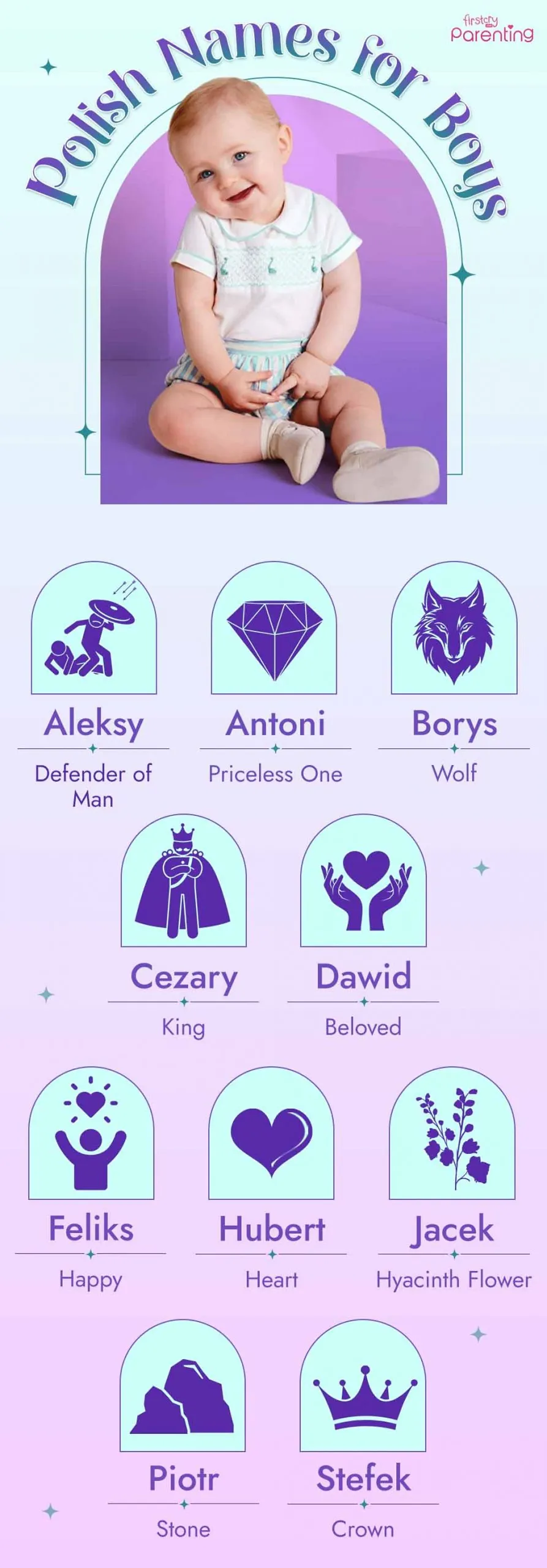 firstcry Parenting

Polish Names for Boys

Aleksy
Defender of Man

Antoni
Priceless One

Borys
Wolf

Cezary
King

Dawid
Beloved

Feliks
Happy

Hubert
Heart

Jacek
Hyacinth Flower

Piotr
Stone

Stefek
Crown