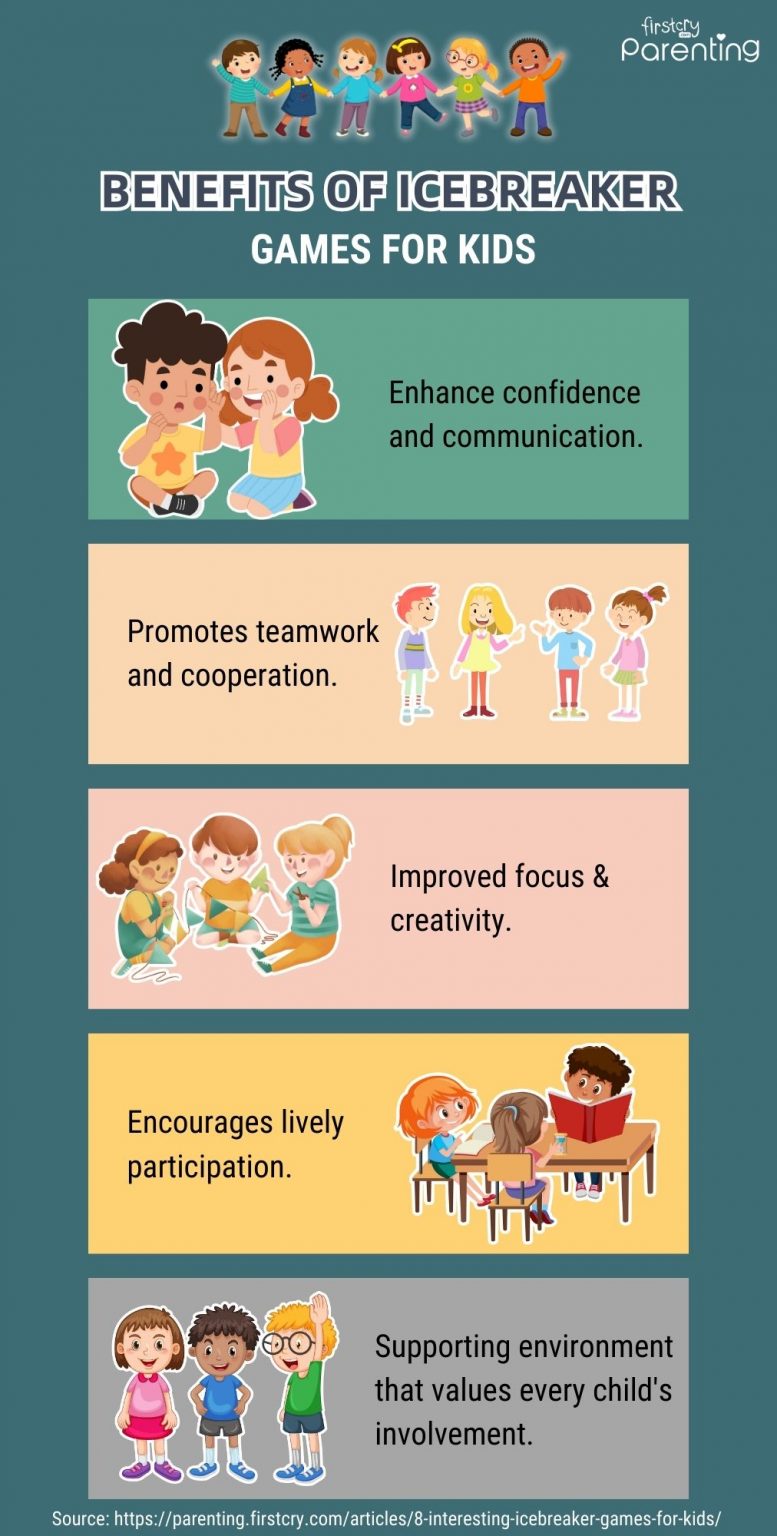 firstcry Parenting

BENEFITS OF ICEBREAKER GAMES FOR KIDS

Enhance confidence and communication.

Promotes teamwork and cooperation.

Improved focus & creativity.

Encourages lively participation.

Supporting environment that values every child's involvement.

Source: https://parenting.firstcry.com/articles/8-interesting-icebreaker-games-for-kids/