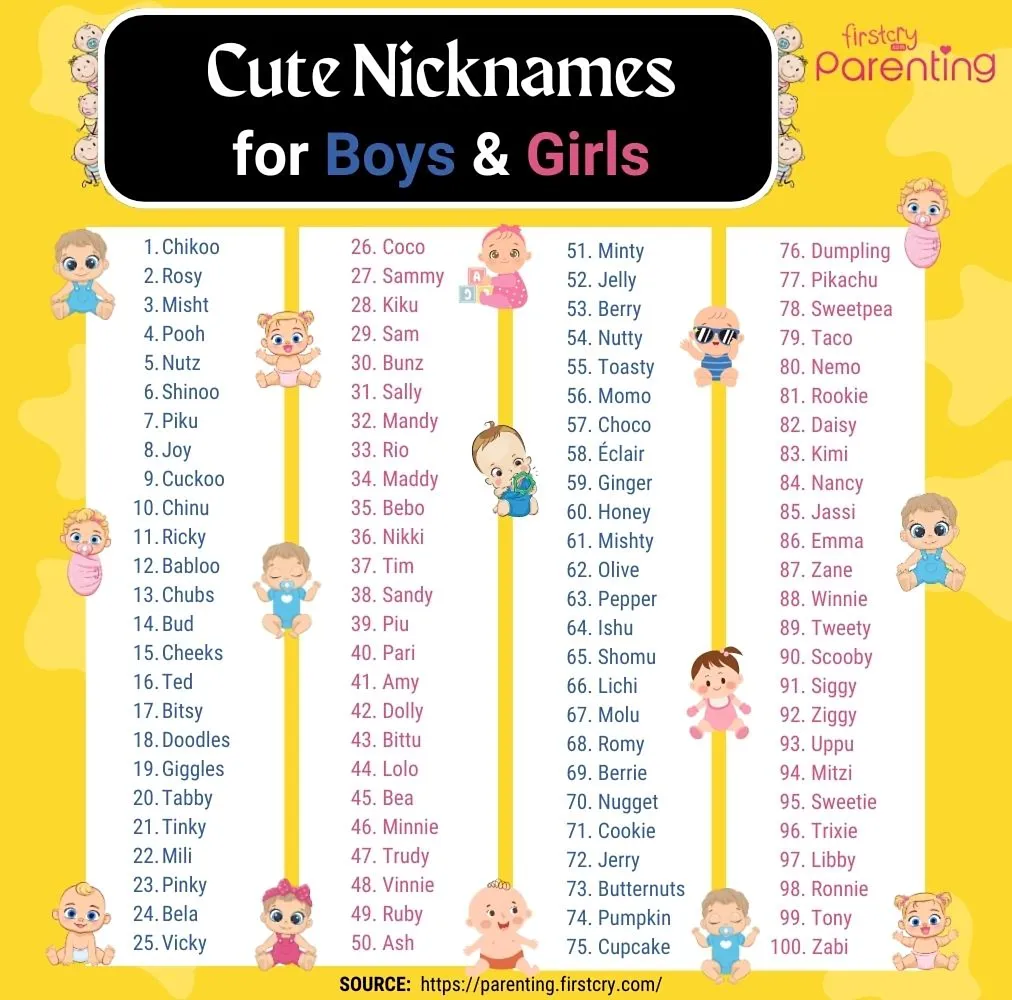 Cute Nicknames for Boys & Girls

firstcry.com Parenting

1. Chikoo
2. Rosy
3. Misht
4. Pooh
5. Nutz
6. Shinoo
7. Piku
8. Joy
9. Cuckoo
10. Chinu
11. Ricky
12. Babloo
13. Chubs
14. Bud
15. Cheeks
16. Ted
17. Bitsy
18. Doodles
19. Giggles
20. Tabby
21. Tinky
22. Mili
23. Pinky
24. Bela
25. Vicky

26. Coco
27. Sammy
28. Kiku
29. Sam
30. Bunz
31. Sally
32. Mandy
33. Rio
34. Maddy
35. Bebo
36. Nikki
37. Tim
38. Sandy
39. Piu
40. Pari
41. Amy
42. Dolly
43. Bittu
44. Lolo
45. Bea
46. Minnie
47. Trudy
48. Vinnie
49. Ruby
50. Ash

51. Minty
52. Jelly
53. Berry
54. Nutty
55. Toasty
56. Momo
57. Choco
58. Éclair
59. Ginger
60. Honey
61. Mishty
62. Olive
63. Pepper
64. Ishu
65. Shomu
66. Lichi
67. Molu
68. Romy
69. Berrie
70. Nugget
71. Cookie
72. Jerry
73. Butternuts
74. Pumpkin
75. Cupcake

76. Dumpling
77. Pikachu
78. Sweetpea
79. Taco
80. Nemo
81. Rookie
82. Daisy
83. Kimi
84. Nancy
85. Jassi
86. Emma
87. Zane
88. Winnie
89. Tweety
90. Scooby
91. Siggy
92. Ziggy
93. Uppu
94. Mitzi
95. Sweetie
96. Trixie
97. Libby
98. Ronnie
99. Tony
100. Zabi

SOURCE: https://parenting.firstcry.com/