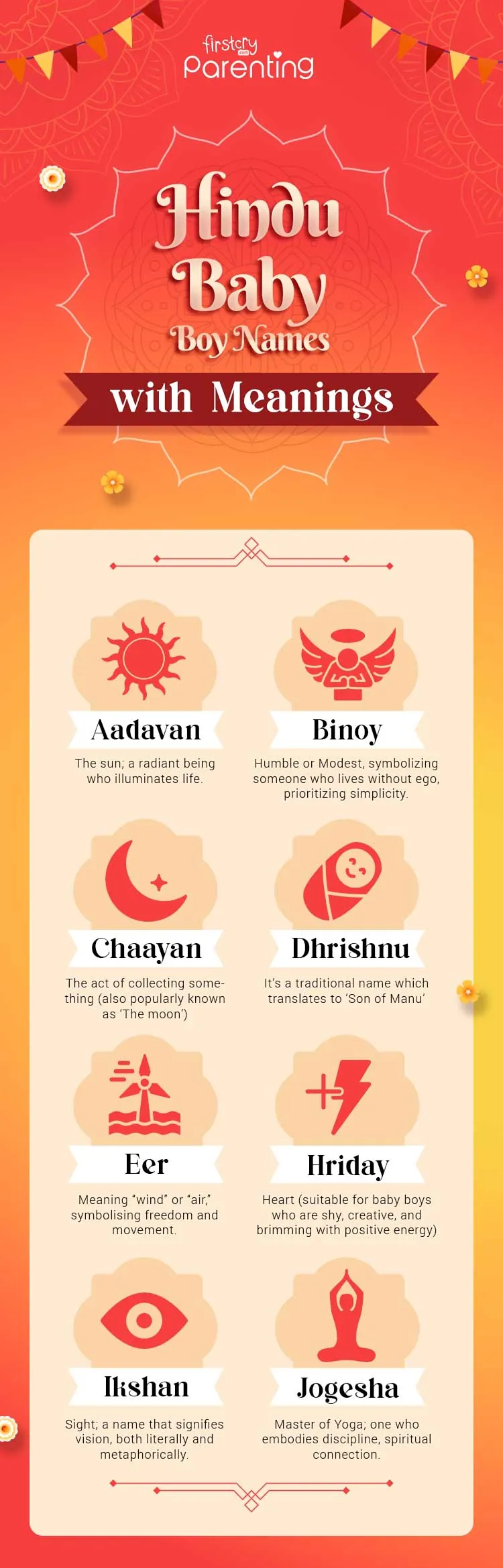 firstcry .com Parenting

Hindu Baby Boy Names with Meanings

Aadavan

The sun; a radiant being who illuminates life.

Binoy

Humble or Modest, symbolizing someone who lives without ego, prioritizing simplicity.

Chaayan

The act of collecting something (also popularly known as 'The moon')

Dhrishnu

It's a traditional name which translates to 'Son of Manu'

Eer

Meaning "wind" or "air," symbolising freedom and movement.

Hriday

Heart (suitable for baby boys who are shy, creative, and brimming with positive energy)

Ikshan

Sight; a name that signifies vision, both literally and metaphorically.

Jogesha

Master of Yoga; one who embodies discipline, spiritual connection.